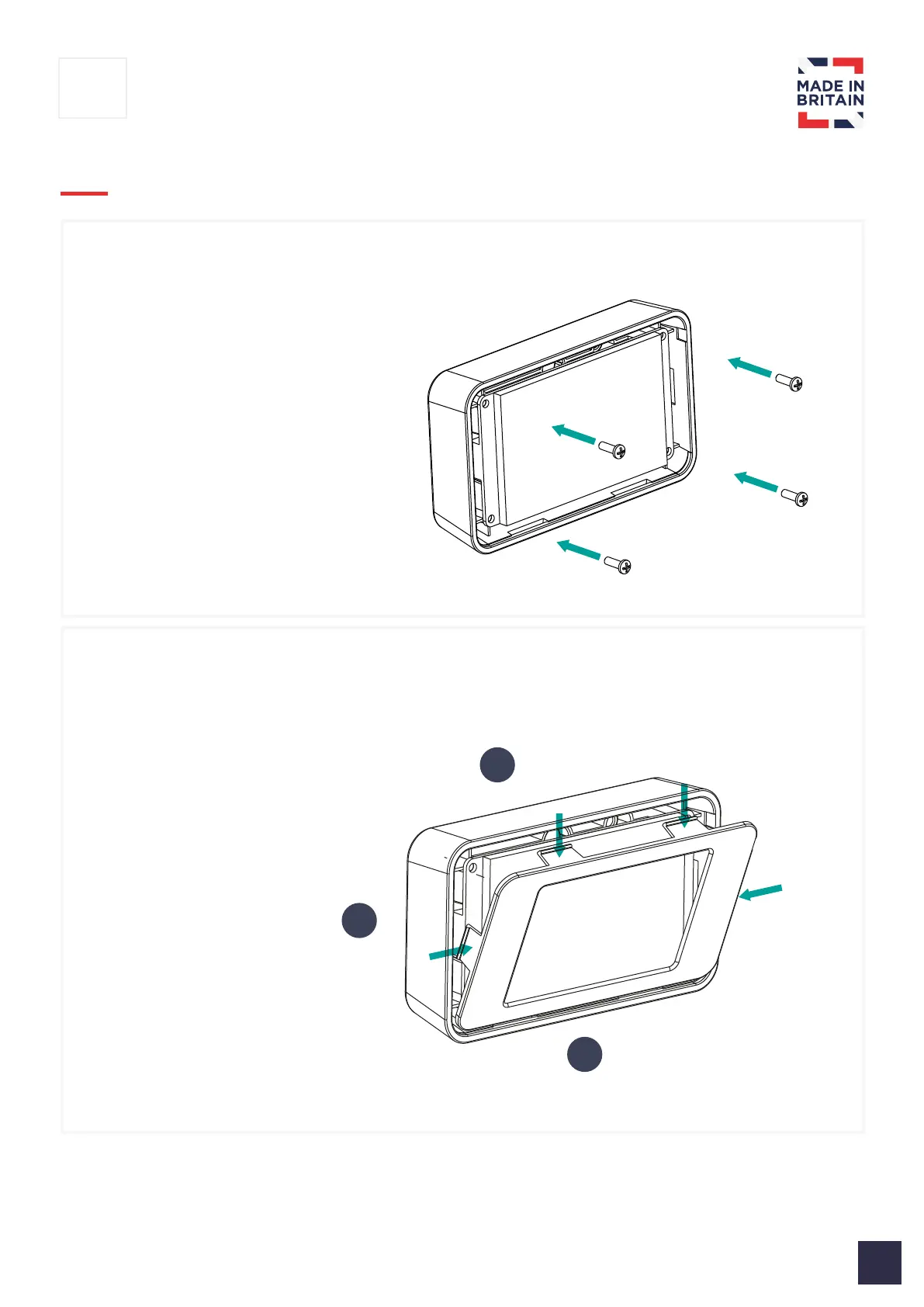 MADE IN BRITAIN