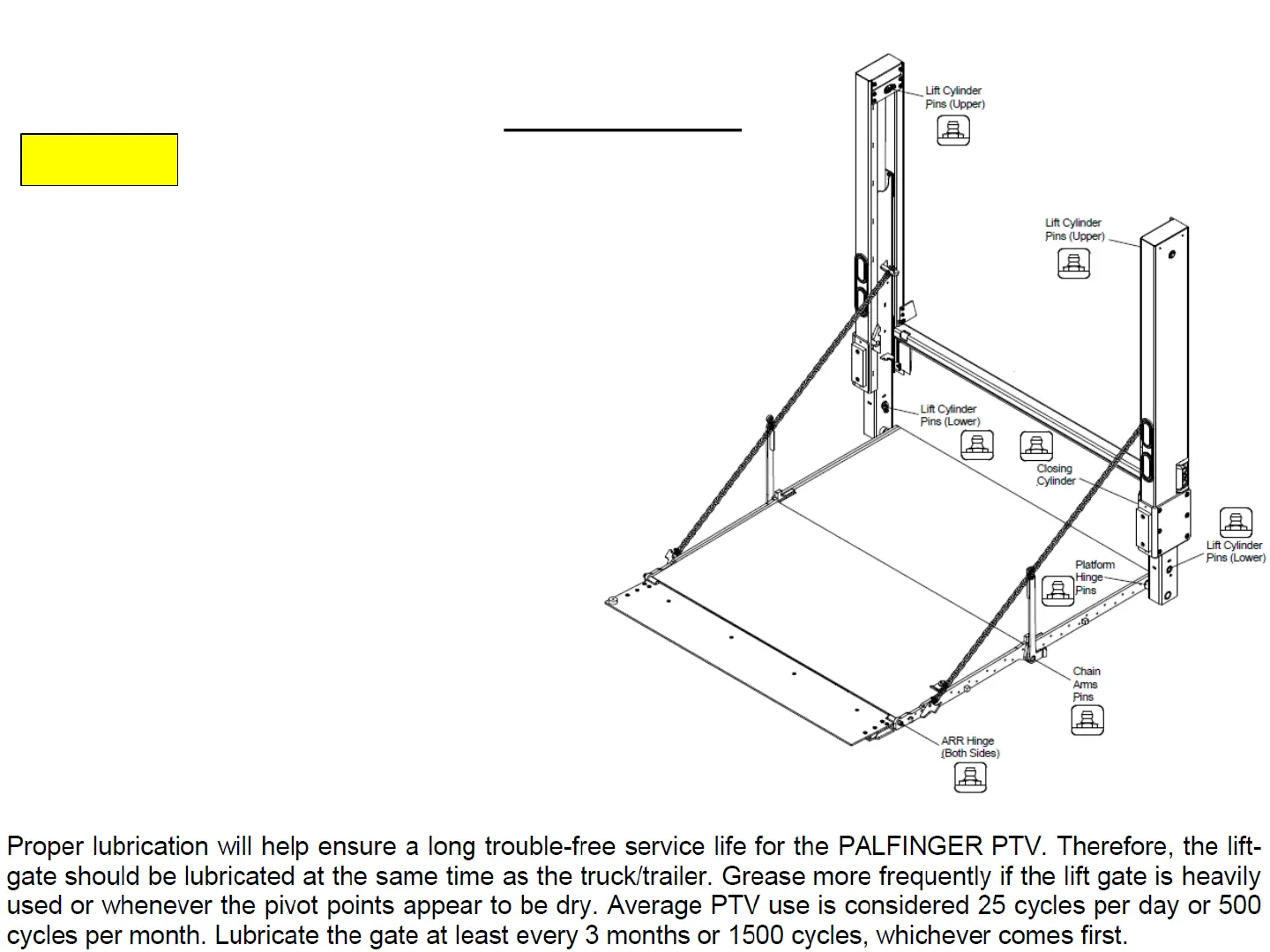 Lift Cylinder Pins (Upper)

Lift Cylinder Pins (Upper)

Lift Cylinder Pins (Lower)

Closing Cylinder

Lift Cylinder Pins (Lower)

Platform Hinge Pins

Chain Arms Pins

ARR Hinge (Both Sides)

Proper lubrication will help ensure a long trouble-free service life for the PALFINGER PTV. Therefore, the liftgate should be lubricated at the same time as the truck/trailer. Grease more frequently if the lift gate is heavily used or whenever the pivot points appear to be dry. Average PTV use is considered 25 cycles per day or 500 cycles per month. Lubricate the gate at least every 3 months or 1500 cycles, whichever comes first.