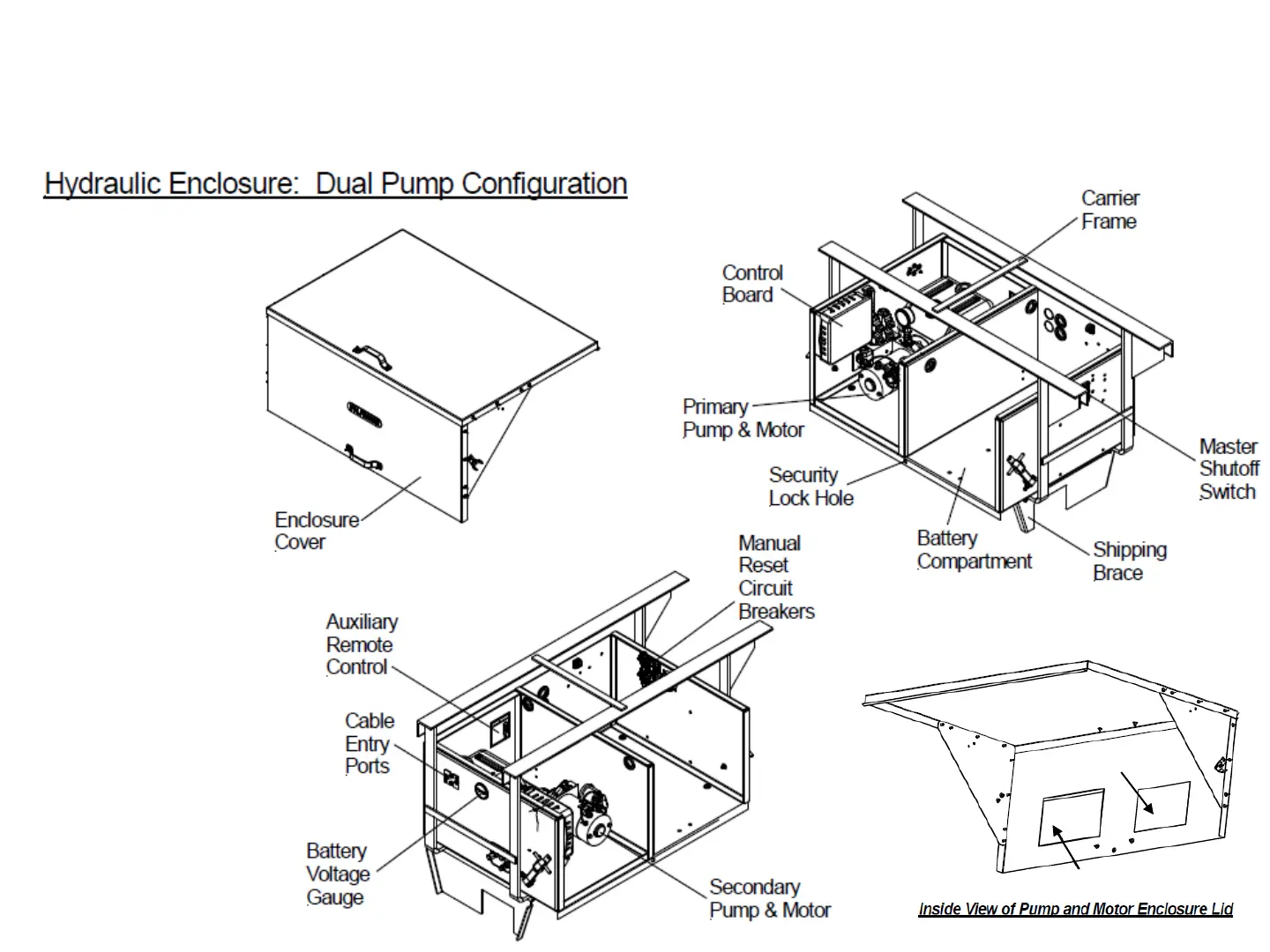 Hydraulic Enclosure: Dual Pump Configuration

Enclosure Cover

Carrier Frame

Control Board

Primary Pump & Motor

Security Lock Hole

Battery Compartment

Shipping Brace

Master Shutoff Switch

Manual Reset Circuit Breakers

Auxiliary Remote Control

Cable Entry Ports

Battery Voltage Gauge

Secondary Pump & Motor

Inside View of Pump and Motor Enclosure Lid