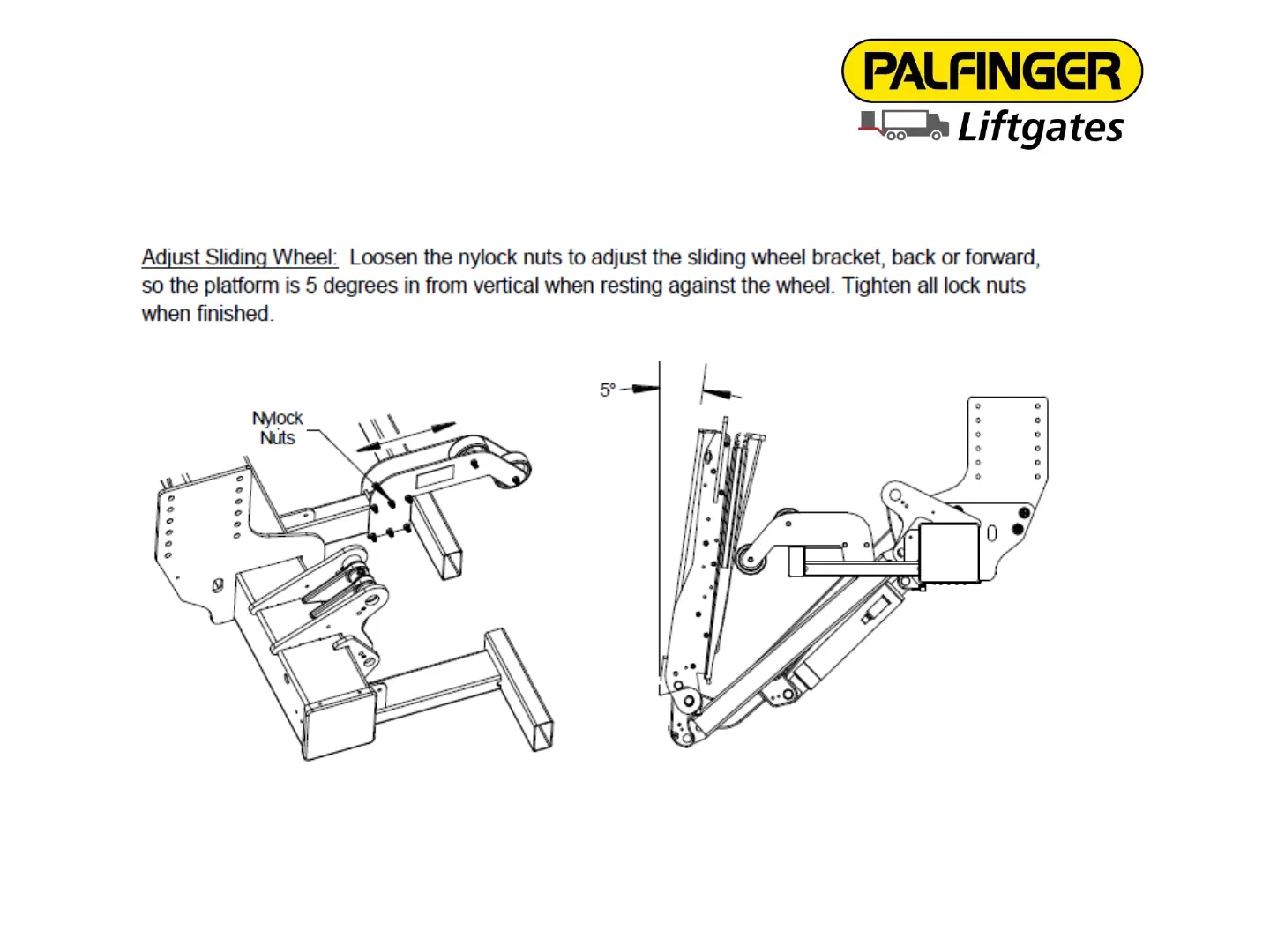 PALFINGER
Liftgates

Adjust Sliding Wheel: Loosen the nylock nuts to adjust the sliding wheel bracket, back or forward, so the platform is 5 degrees in from vertical when resting against the wheel. Tighten all lock nuts when finished.

Nylock Nuts

5°