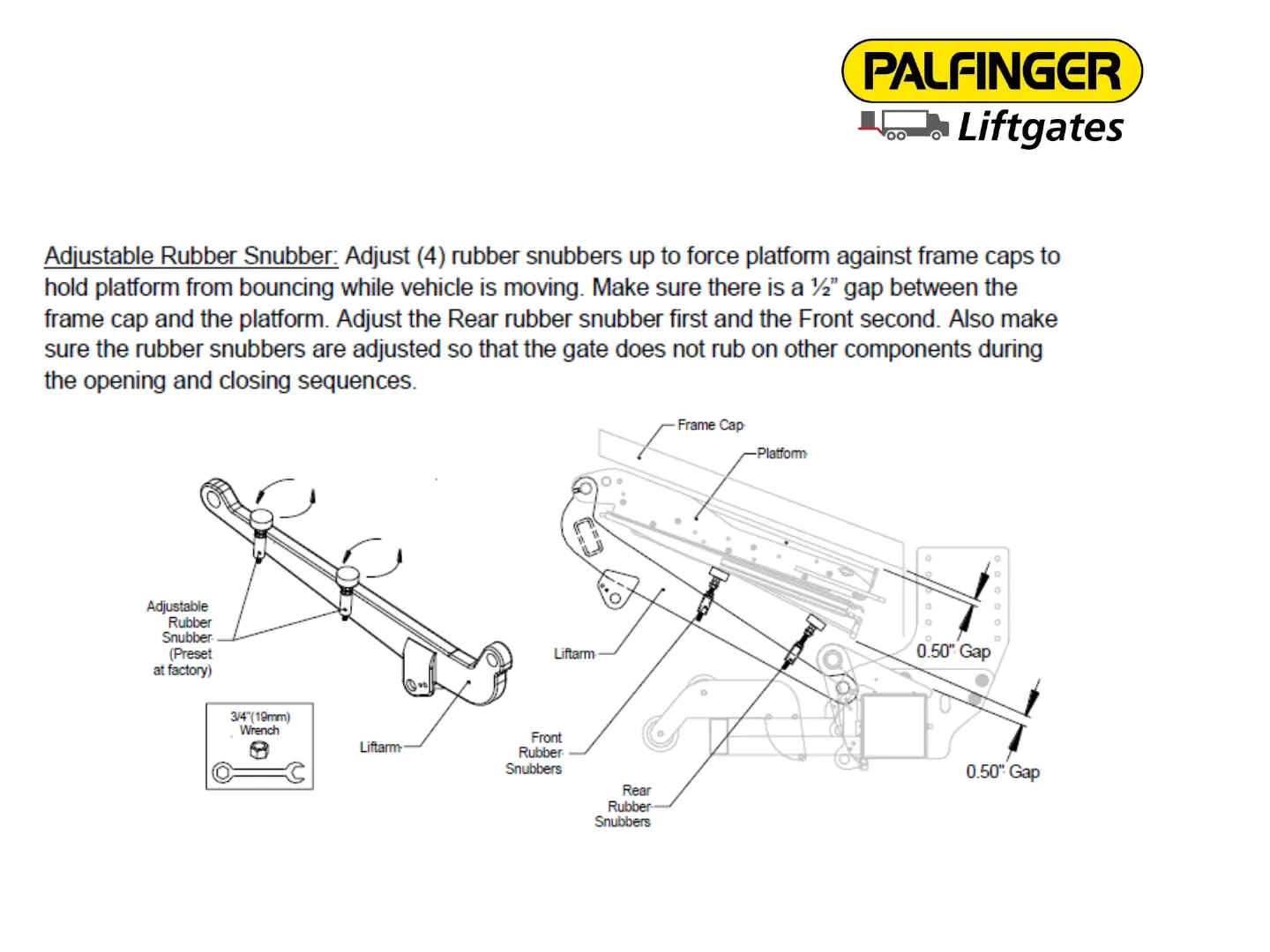 PALFINGER
Liftgates

Adjustable Rubber Snubber: Adjust (4) rubber snubbers up to force platform against frame caps to hold platform from bouncing while vehicle is moving. Make sure there is a ½" gap between the frame cap and the platform. Adjust the Rear rubber snubber first and the Front second. Also make sure the rubber snubbers are adjusted so that the gate does not rub on other components during the opening and closing sequences.

Adjustable Rubber Snubber (Preset at factory)

3/4"(19mm) Wrench

Liftarm

Frame Cap

Platform

Liftarm

Front Rubber Snubbers

Rear Rubber Snubbers

0.50" Gap

0.50" Gap