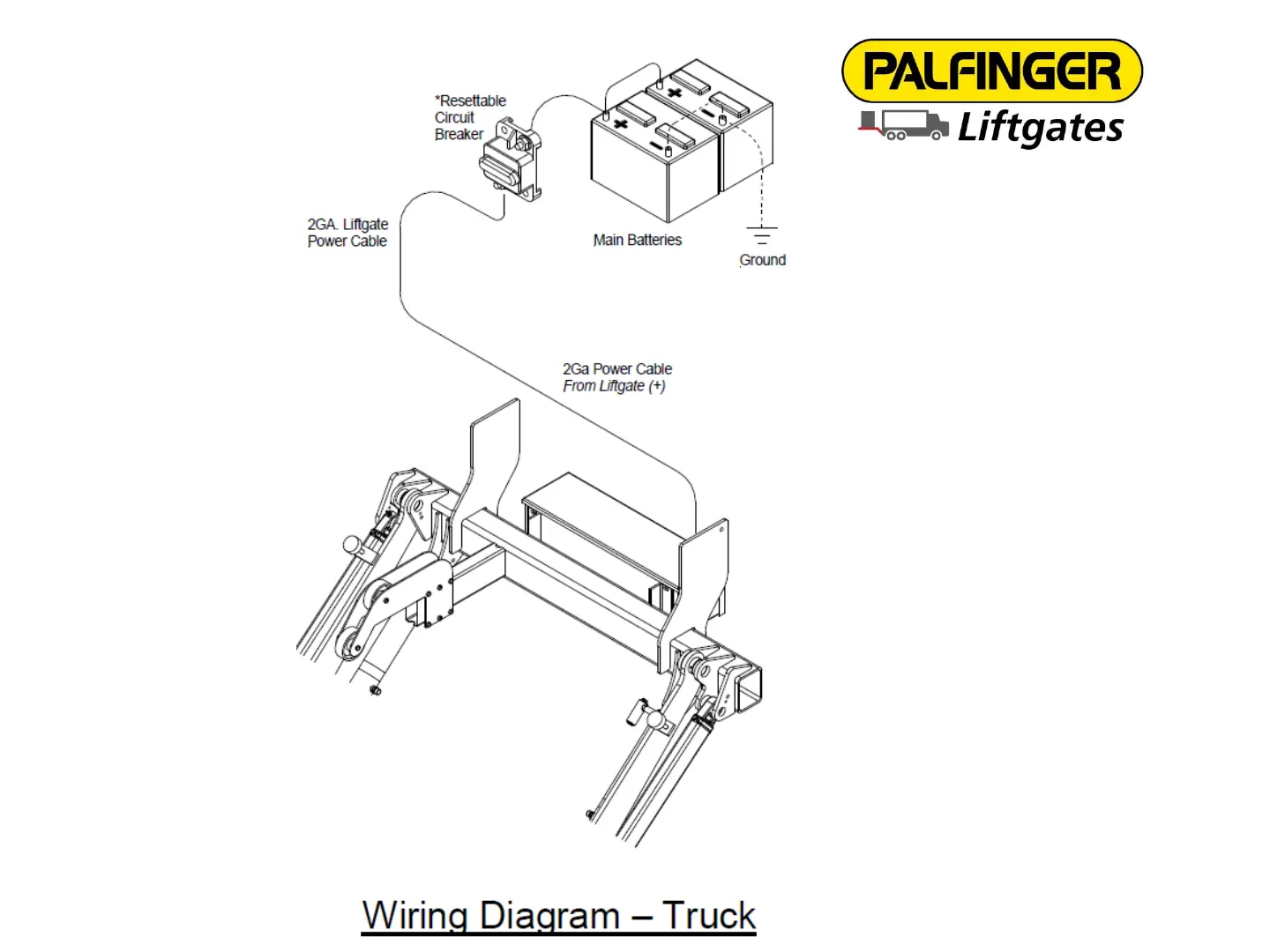 PALFINGER
Liftgates

*Resettable Circuit Breaker

2GA. Liftgate Power Cable

Main Batteries

Ground

2Ga Power Cable
From Liftgate (+)

Wiring Diagram – Truck