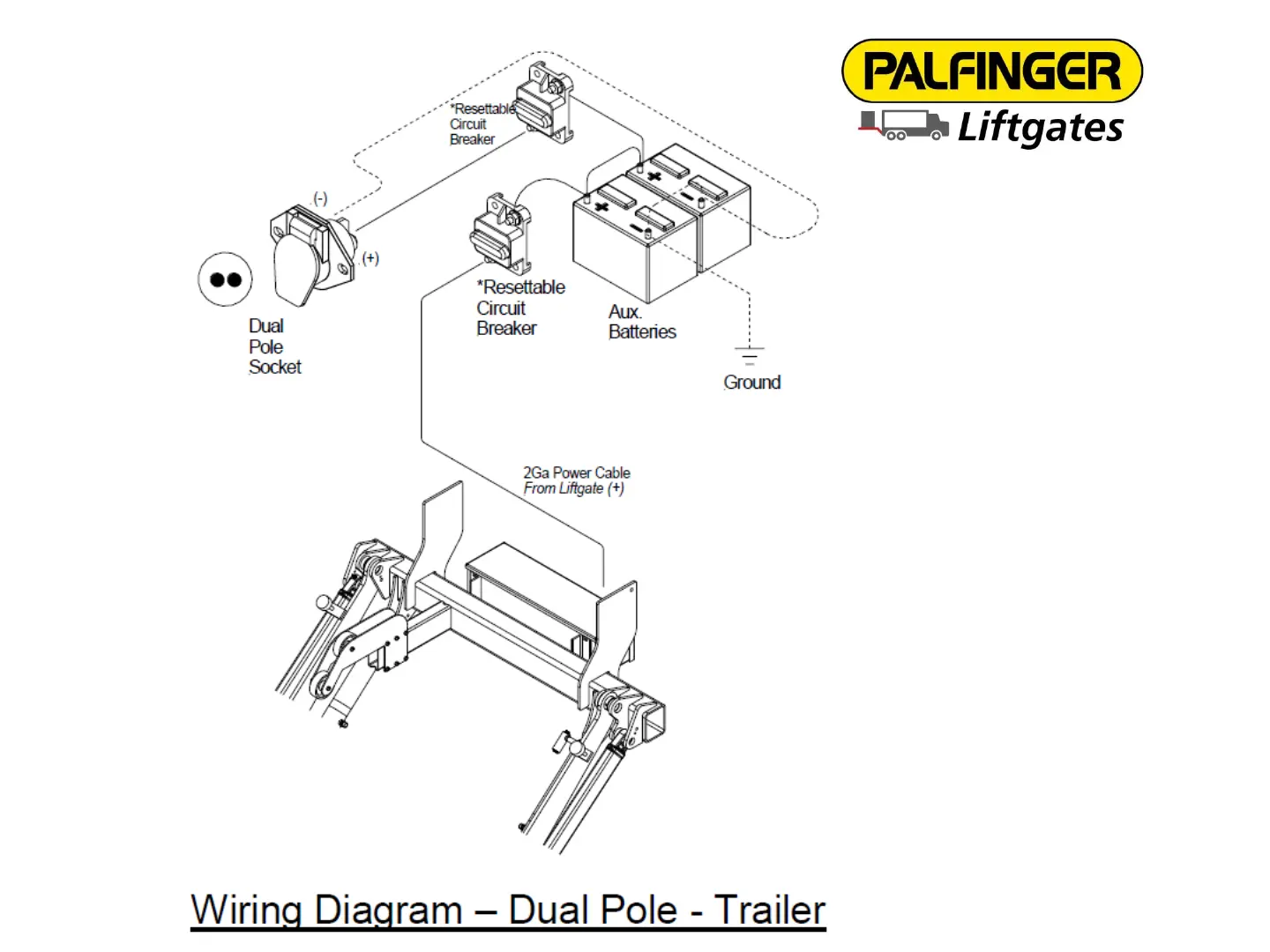 PALFINGER
Liftgates

*Resettable Circuit Breaker

(-)

(+)

Dual Pole Socket

*Resettable Circuit Breaker

Aux. Batteries

Ground

2Ga Power Cable From Liftgate (+)

Wiring Diagram – Dual Pole - Trailer