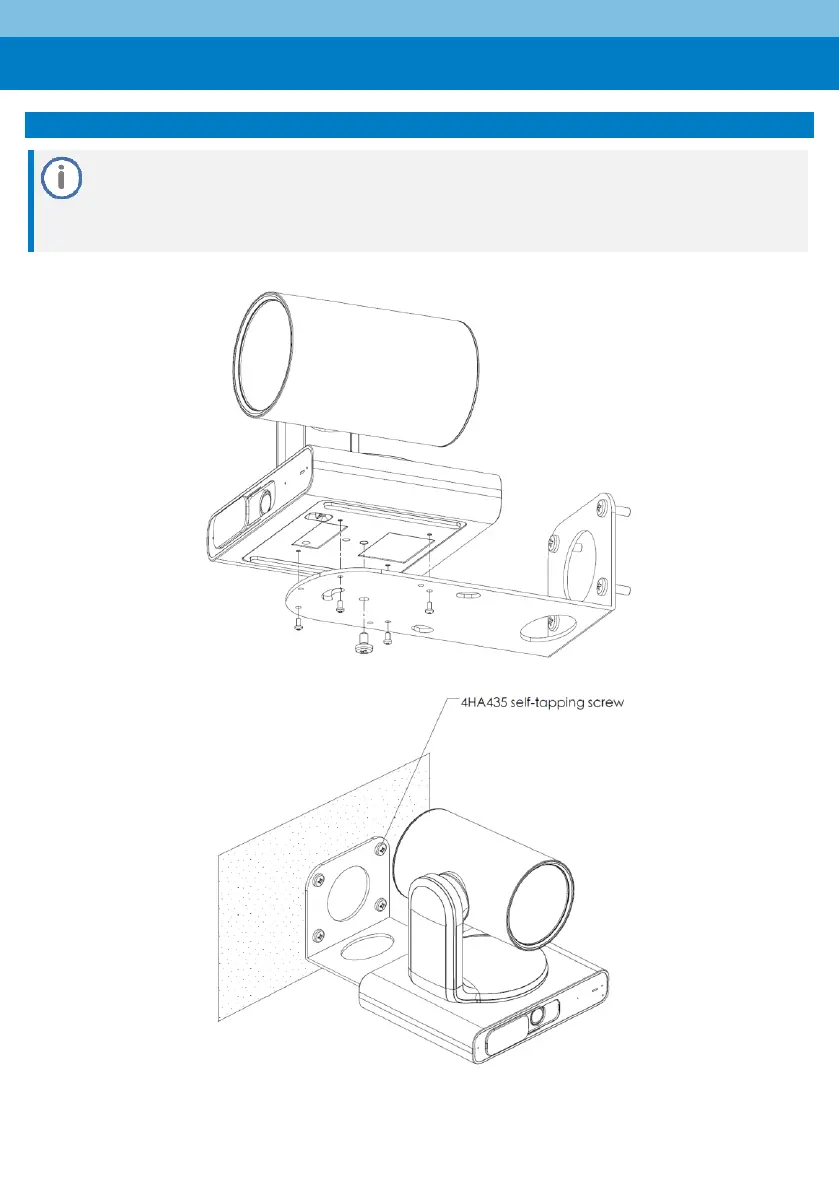 4HA435 self-tapping screw