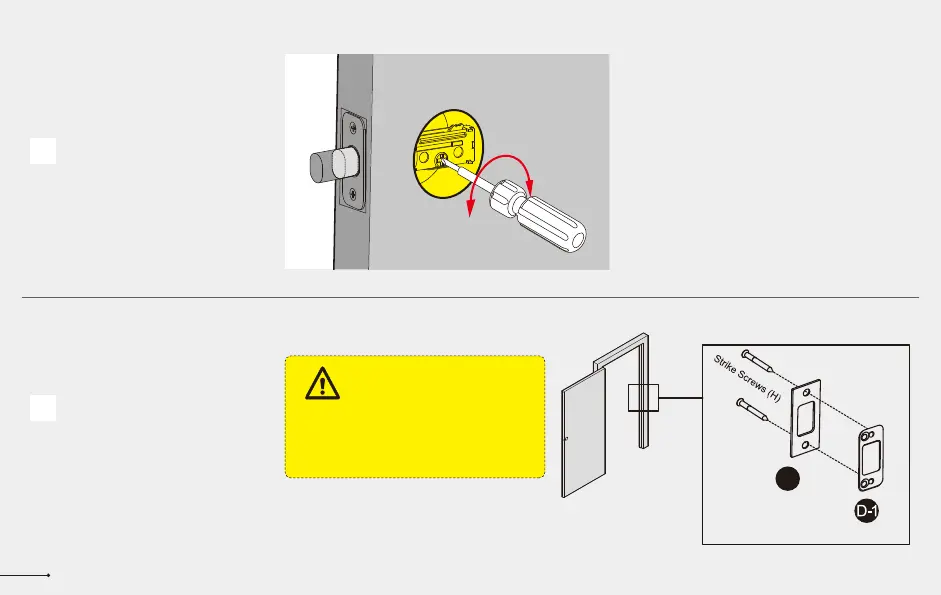 Strike Screws (H)

D-1