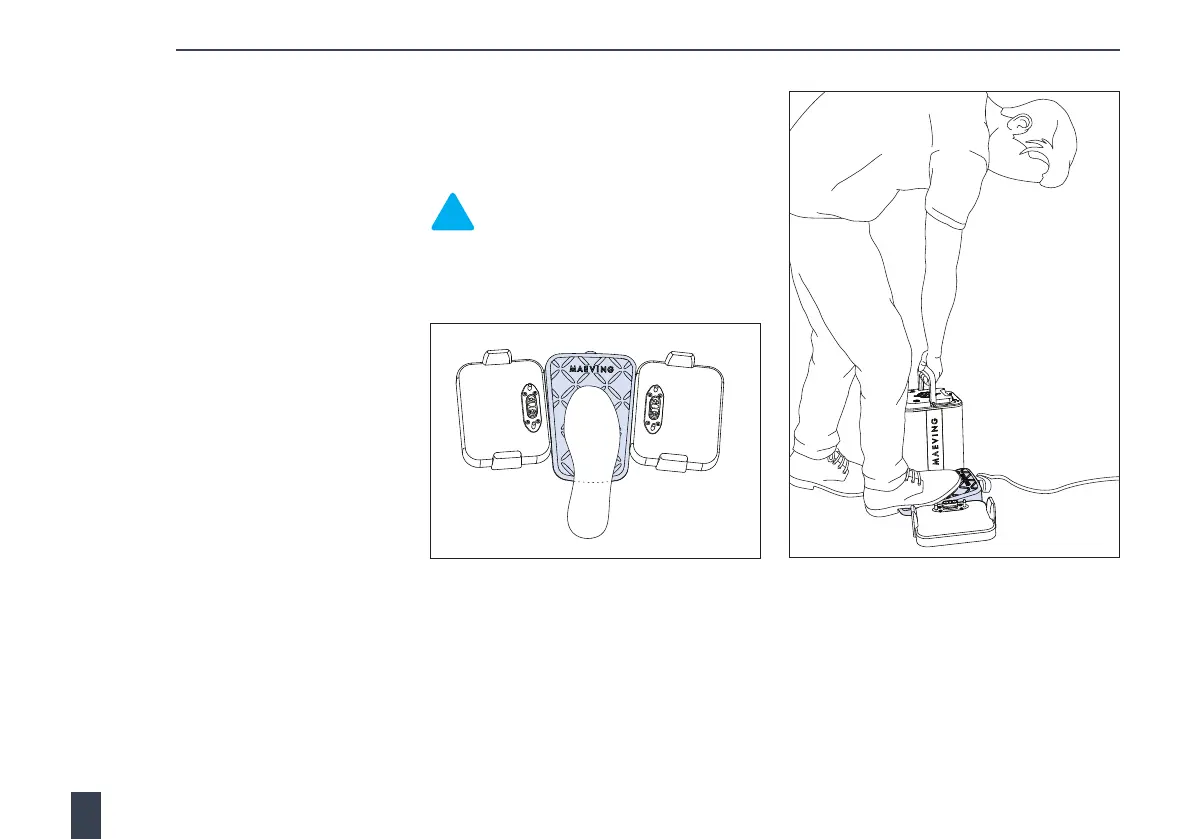 MAEVING

MAEVING