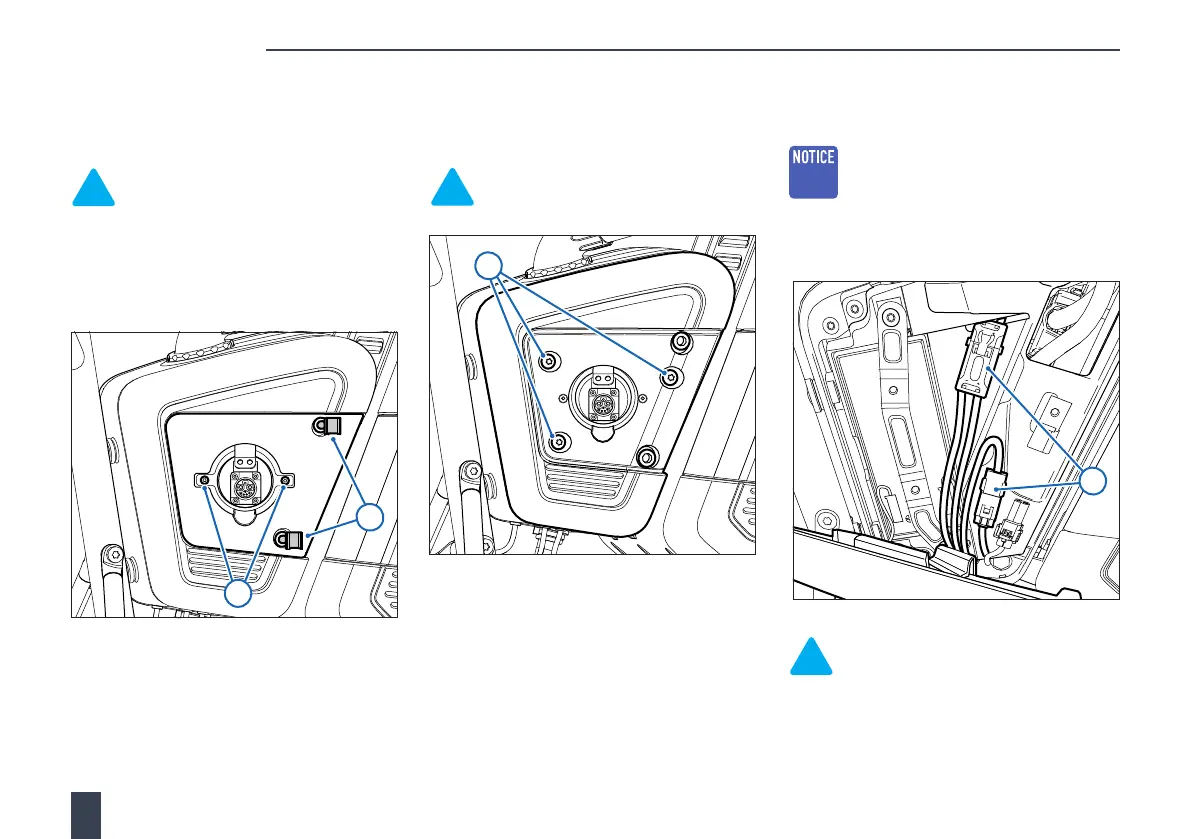 NOTICE