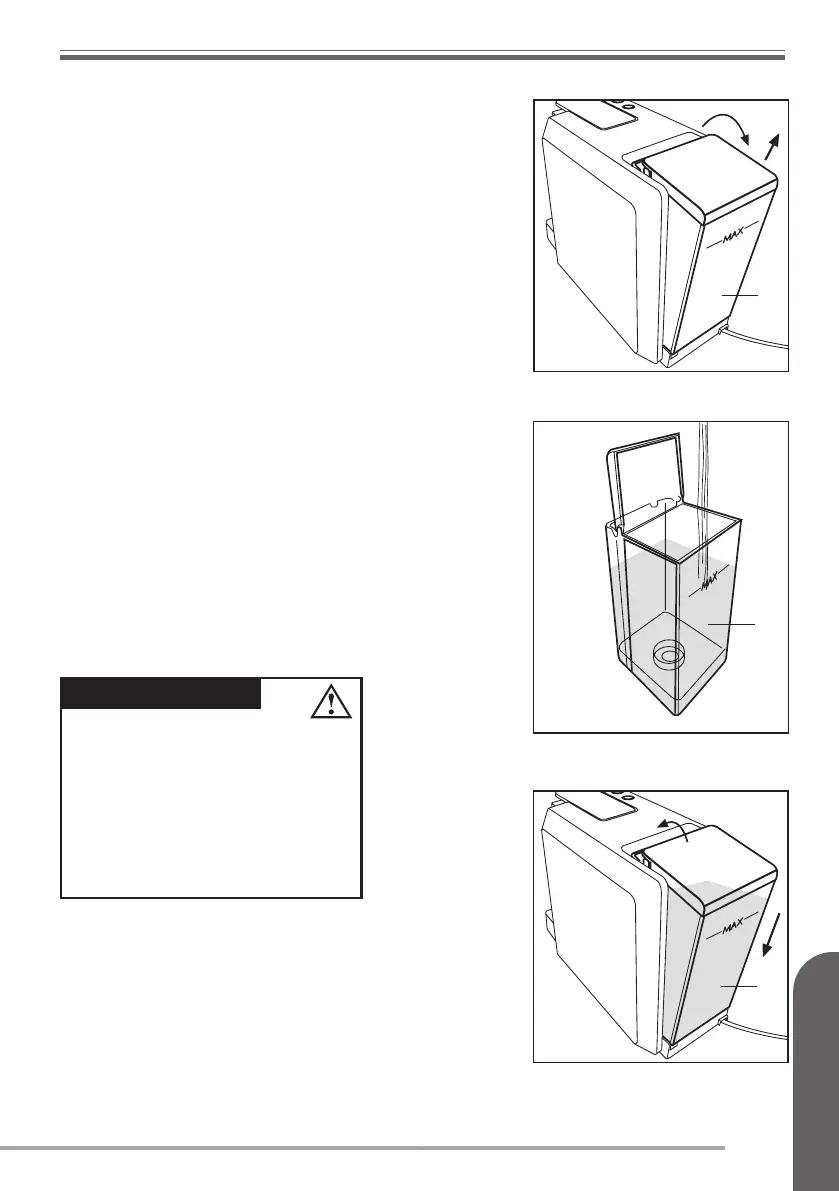 MAX

MAX

MAX