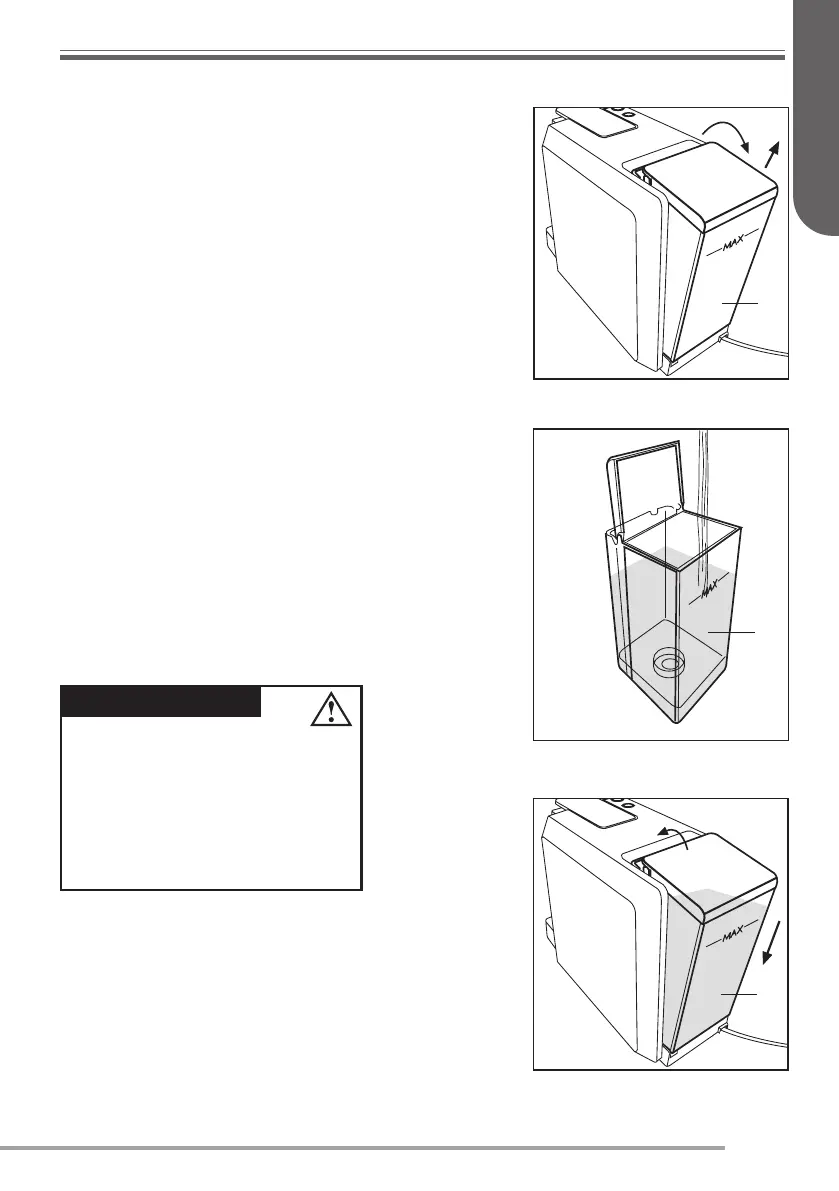 MAX

MAX

MAX