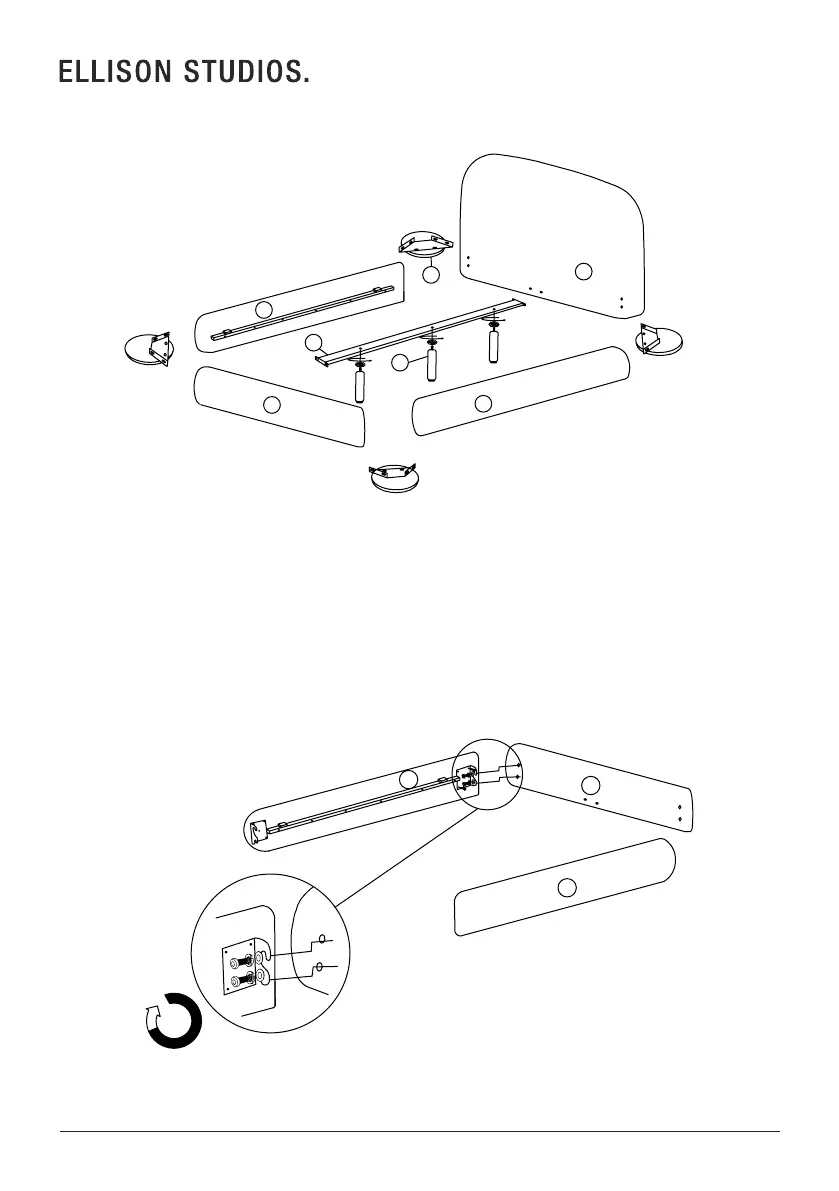 ELLISON STUDIOS.