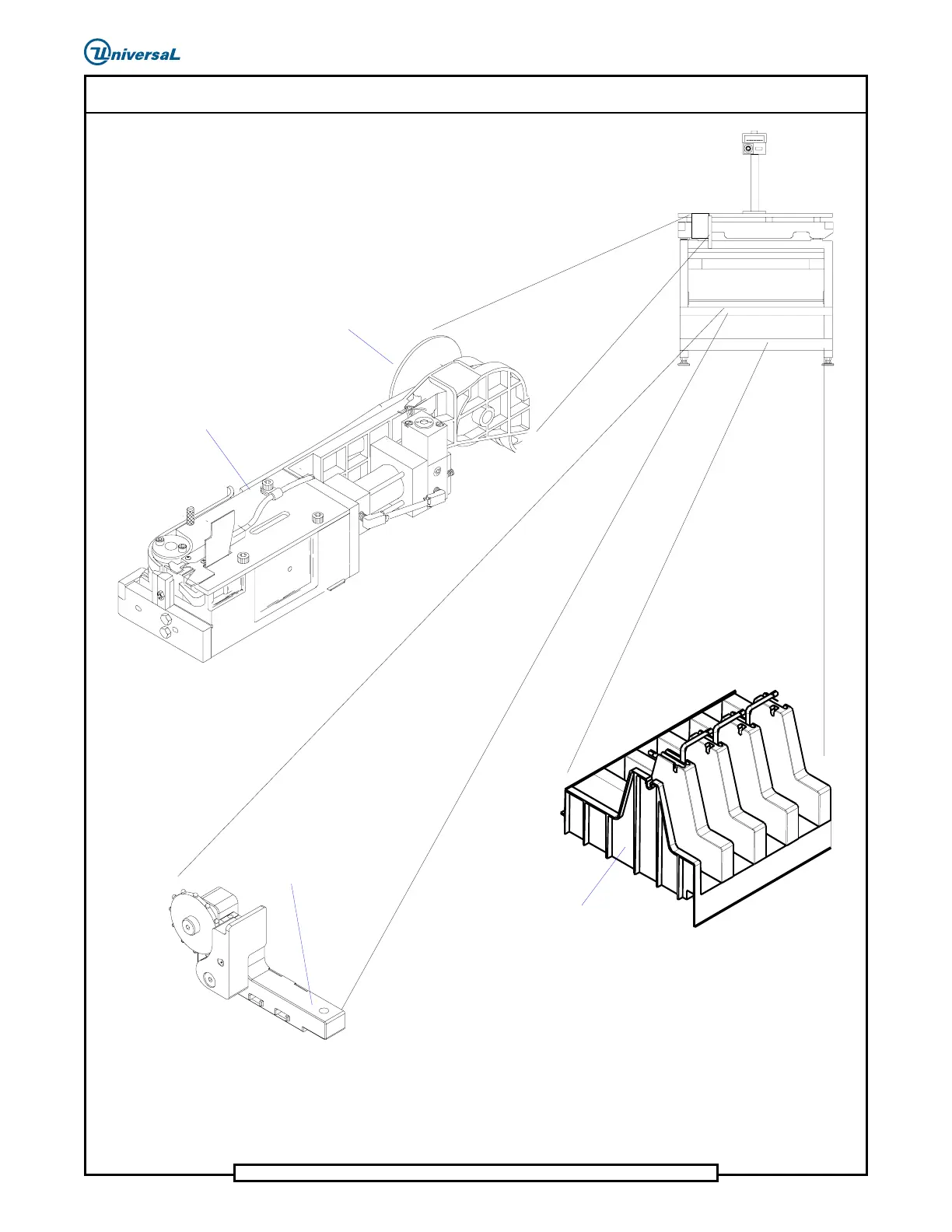 UniversaL