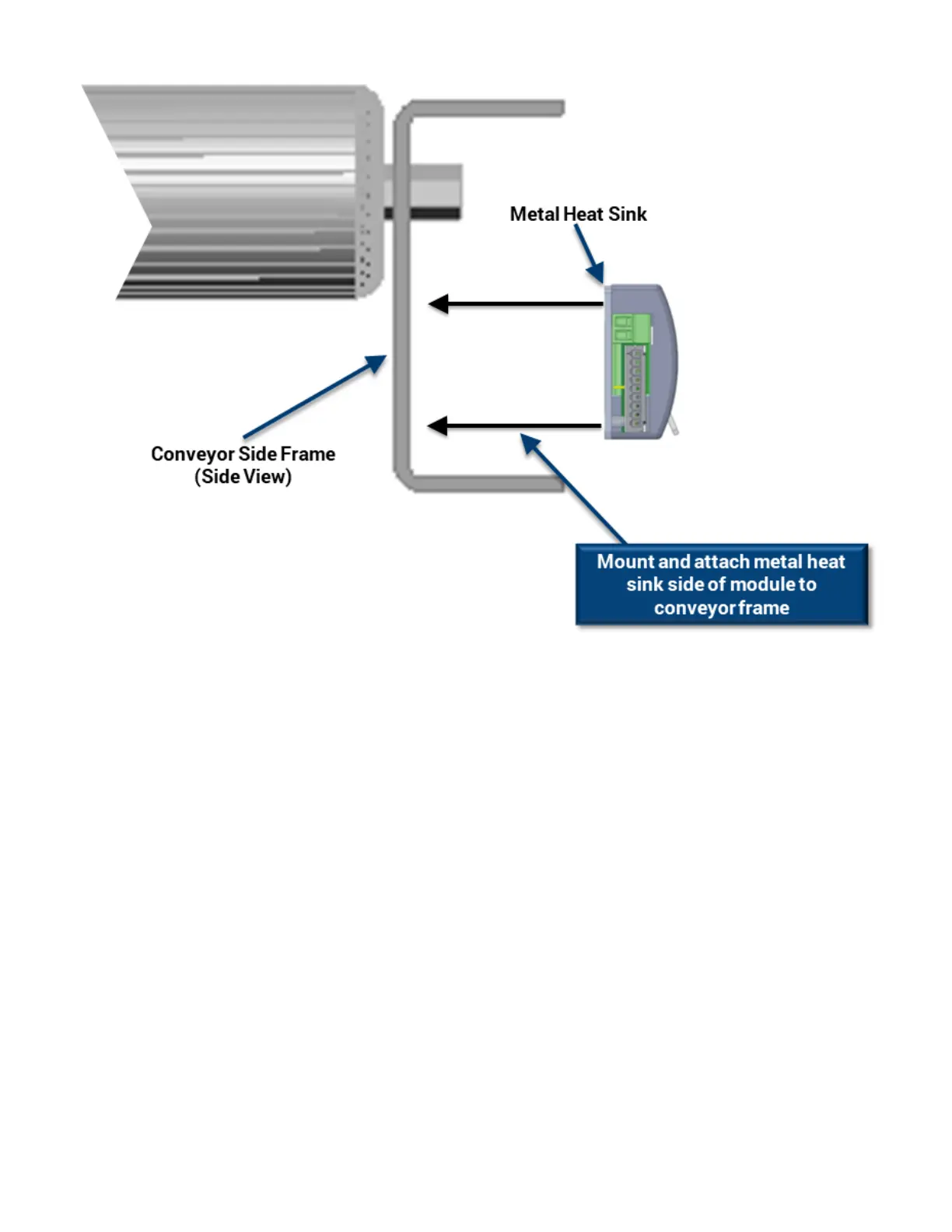 Metal Heat Sink

Conveyor Side Frame
(Side View)

Mount and attach metal heat sink side of module to conveyor frame