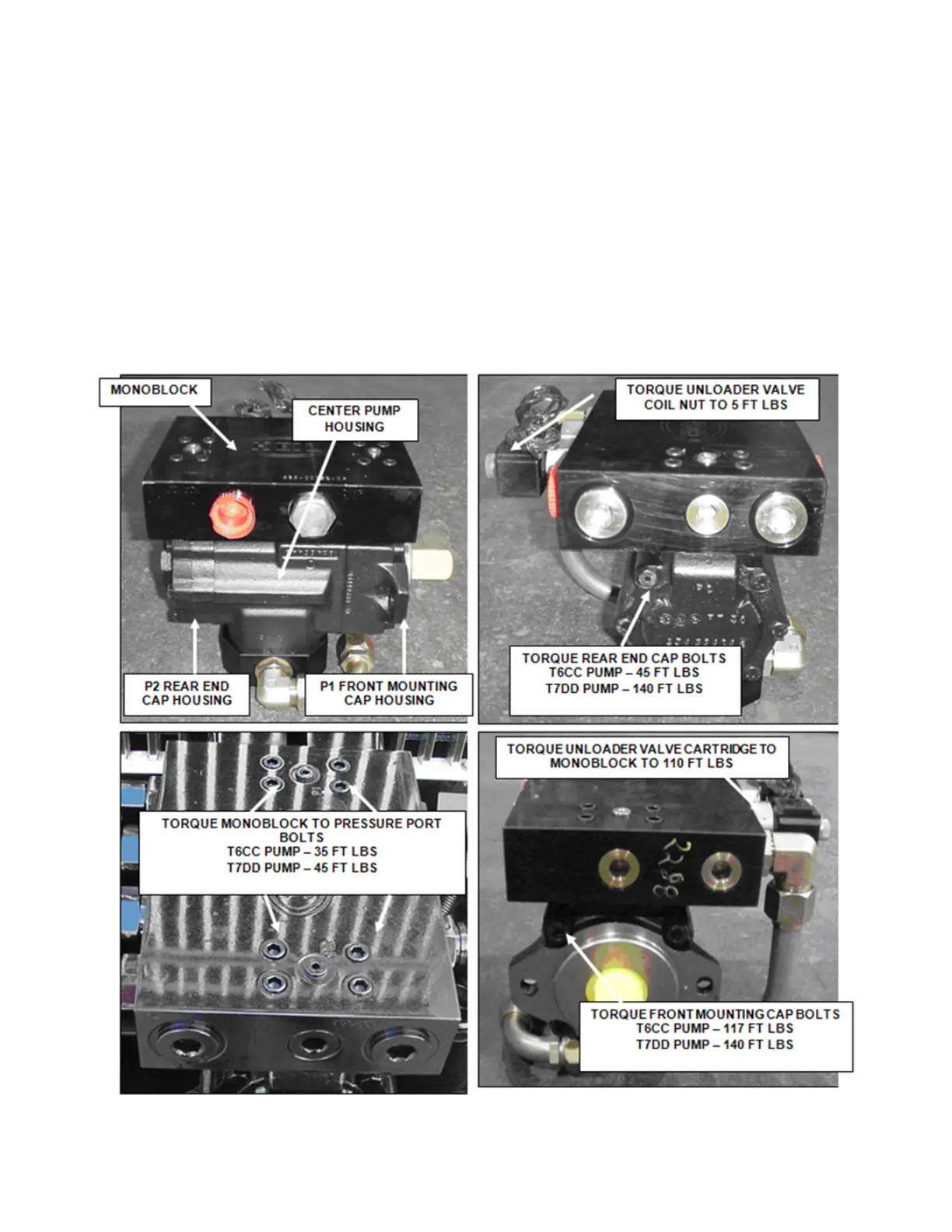 MONOBLOCK

CENTER PUMP HOUSING

P2 REAR END CAP HOUSING

P1 FRONT MOUNTING CAP HOUSING

TORQUE UNLOADER VALVE COIL NUT TO 5 FT LBS

TORQUE REAR END CAP BOLTS
T6CC PUMP – 45 FT LBS
T7DD PUMP – 140 FT LBS

TORQUE MONOBLOCK TO PRESSURE PORT BOLTS
T6CC PUMP – 35 FT LBS
T7DD PUMP – 45 FT LBS

TORQUE UNLOADER VALVE CARTRIDGE TO MONOBLOCK TO 110 FT LBS

R298

TORQUE FRONT MOUNTING CAP BOLTS
T6CC PUMP – 117 FT LBS
T7DD PUMP – 140 FT LBS