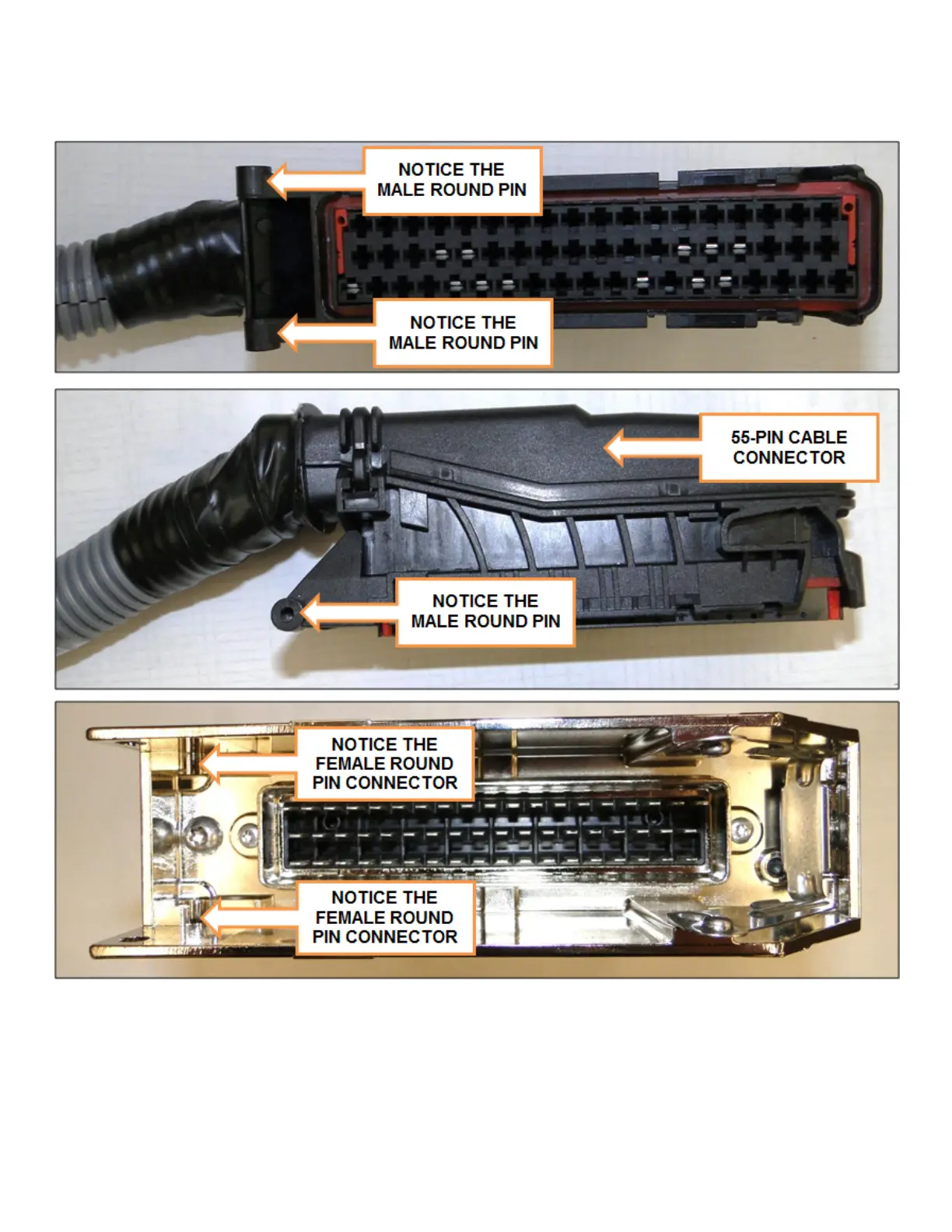 NOTICE THE
MALE ROUND PIN

NOTICE THE
MALE ROUND PIN

55-PIN CABLE
CONNECTOR

NOTICE THE
MALE ROUND PIN

NOTICE THE
FEMALE ROUND
PIN CONNECTOR

NOTICE THE
FEMALE ROUND
PIN CONNECTOR