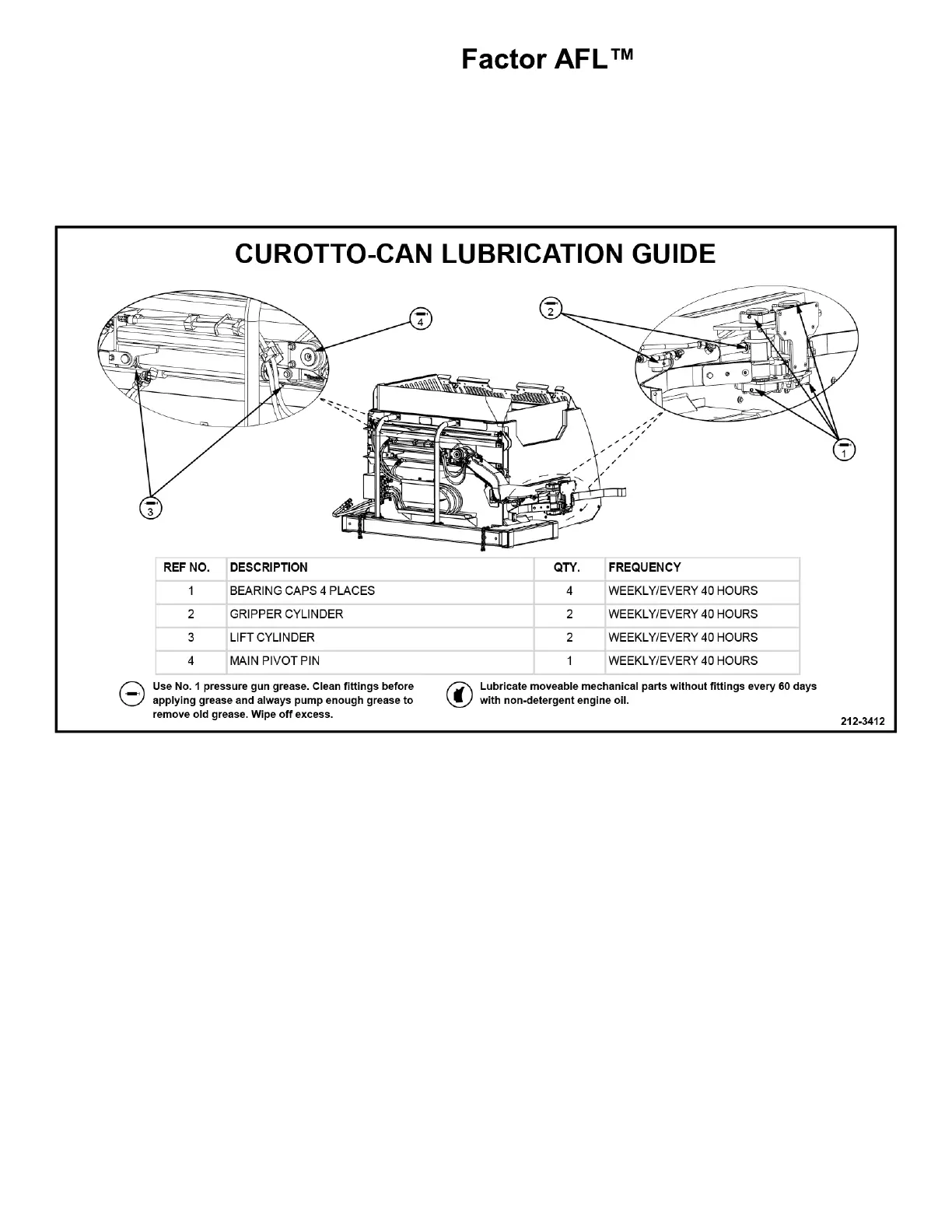 Factor AFL™

CUROTTO-CAN LUBRICATION GUIDE

4

2

1

3

| REF NO. | DESCRIPTION | QTY. | FREQUENCY |
|---|---|---|---|
| 1 | BEARING CAPS 4 PLACES | 4 | WEEKLY/EVERY 40 HOURS |
| 2 | GRIPPER CYLINDER | 2 | WEEKLY/EVERY 40 HOURS |
| 3 | LIFT CYLINDER | 2 | WEEKLY/EVERY 40 HOURS |
| 4 | MAIN PIVOT PIN | 1 | WEEKLY/EVERY 40 HOURS |

Use No. 1 pressure gun grease. Clean fittings before applying grease and always pump enough grease to remove old grease. Wipe off excess.

Lubricate moveable mechanical parts without fittings every 60 days with non-detergent engine oil.

212-3412