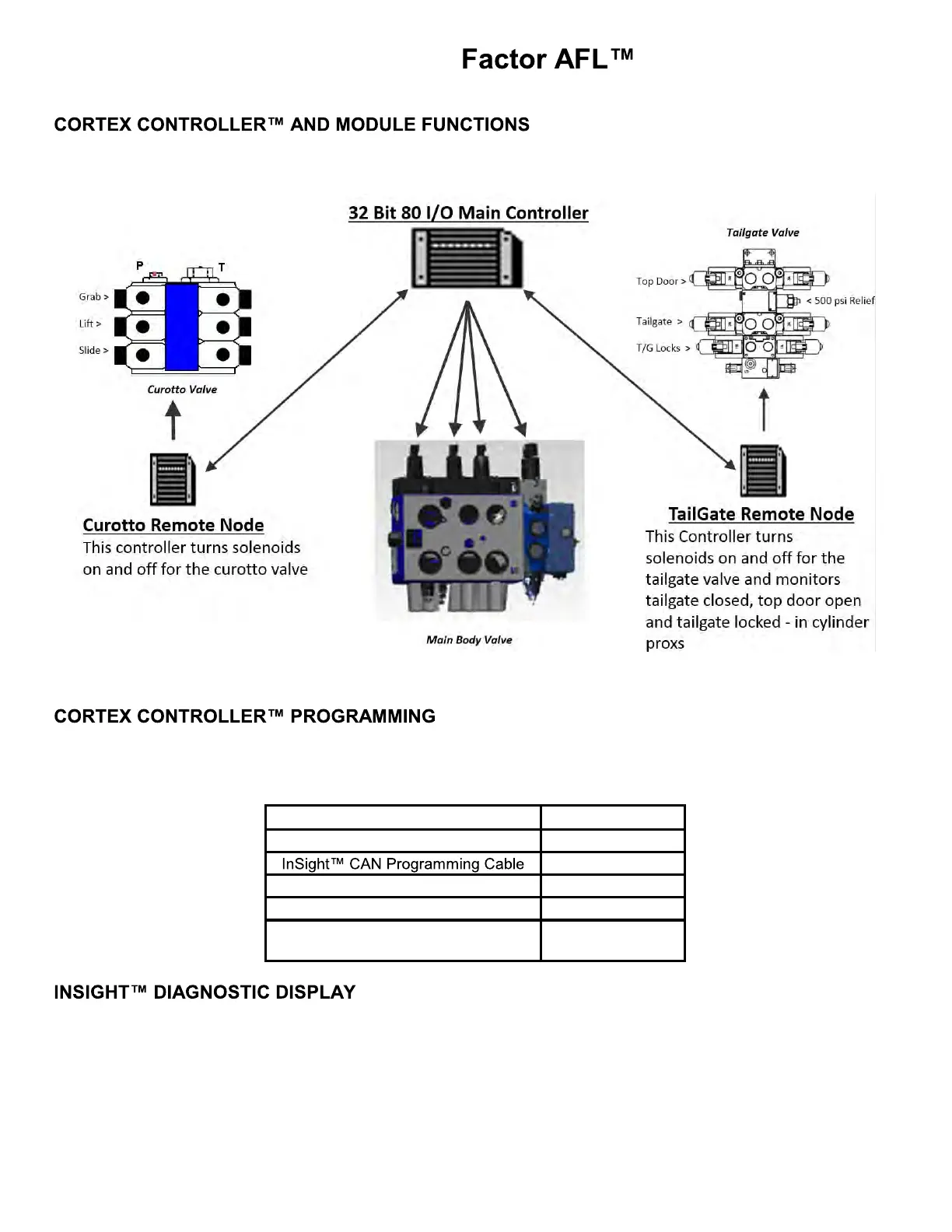 Factor AFL™

CORTEX CONTROLLER™ AND MODULE FUNCTIONS

32 Bit 80 I/O Main Controller

P T

Grab >

Lift >

Slide >

Curotto Valve

Curotto Remote Node
This controller turns solenoids on and off for the curotto valve

Main Body Valve

Tailgate Valve

Top Door >

< 500 psi Relief

Tailgate >

T/G Locks >

TailGate Remote Node
This Controller turns solenoids on and off for the tailgate valve and monitors tailgate closed, top door open and tailgate locked - in cylinder proxs

CORTEX CONTROLLER™ PROGRAMMING

| | |
|---|---|
| | |
| InSight™ CAN Programming Cable | |
| | |
| | |
| | |

INSIGHT™ DIAGNOSTIC DISPLAY