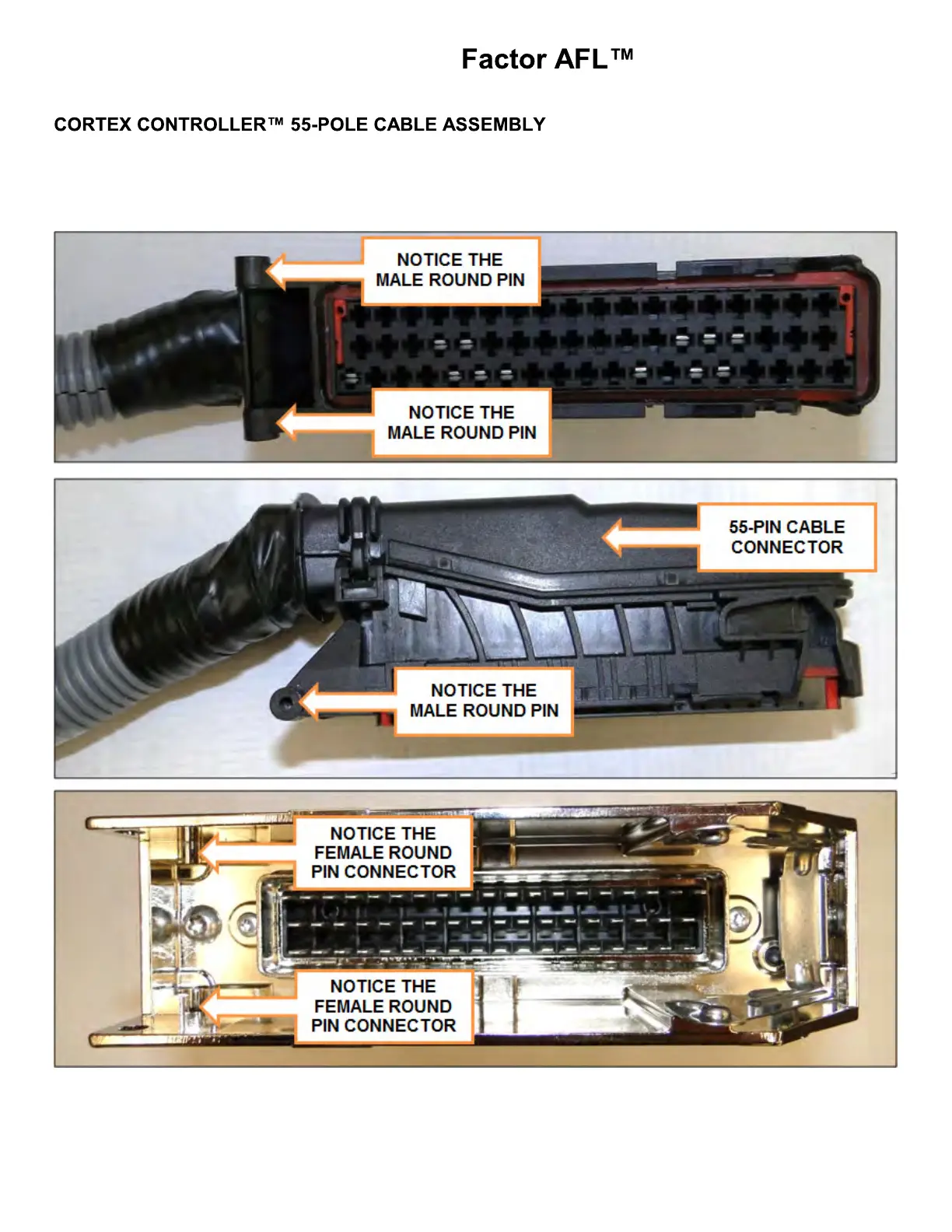 Factor AFL™

CORTEX CONTROLLER™ 55-POLE CABLE ASSEMBLY

NOTICE THE MALE ROUND PIN

NOTICE THE MALE ROUND PIN

55-PIN CABLE CONNECTOR

NOTICE THE MALE ROUND PIN

NOTICE THE FEMALE ROUND PIN CONNECTOR

NOTICE THE FEMALE ROUND PIN CONNECTOR