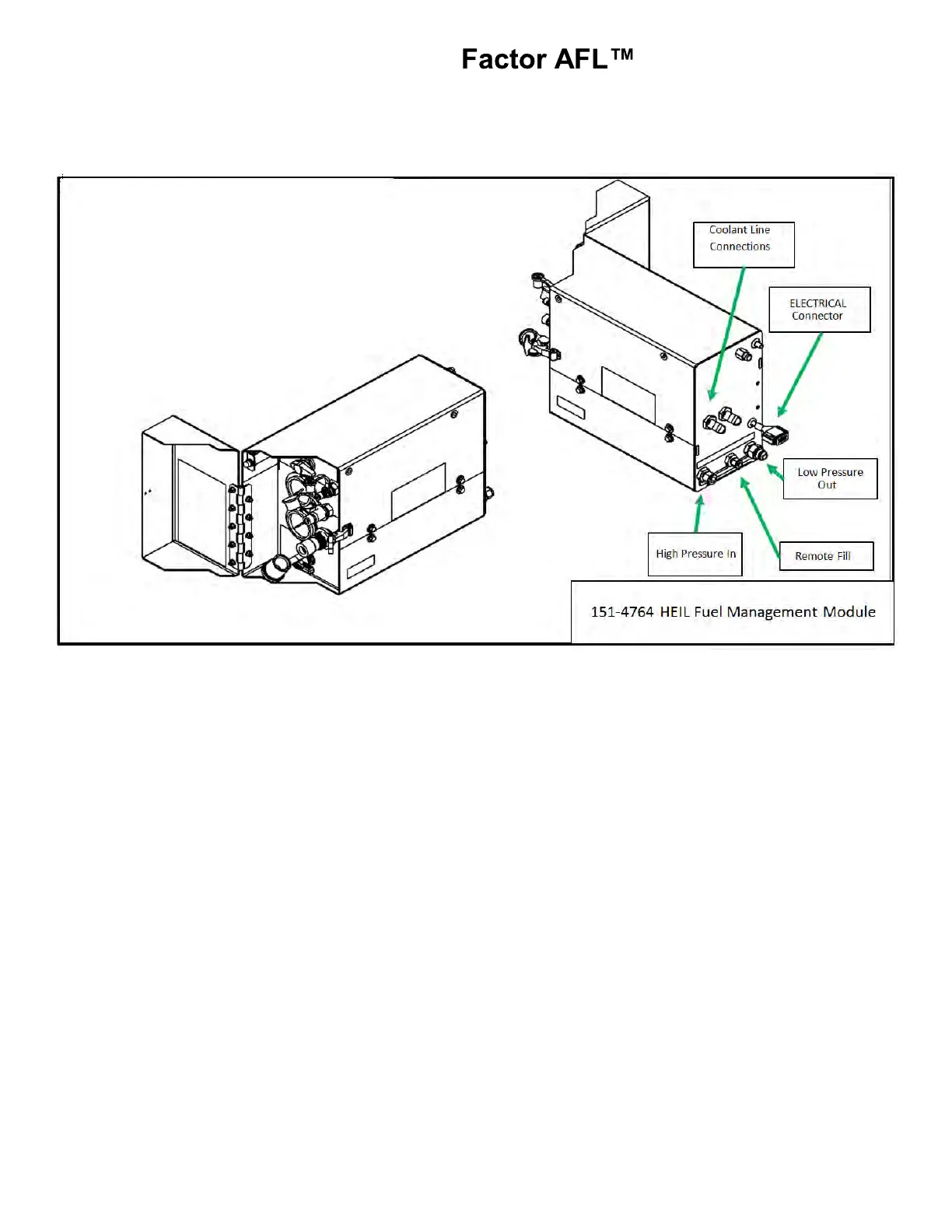 Factor AFL™

Coolant Line Connections

ELECTRICAL Connector

Low Pressure Out

High Pressure In

Remote Fill

151-4764 HEIL Fuel Management Module