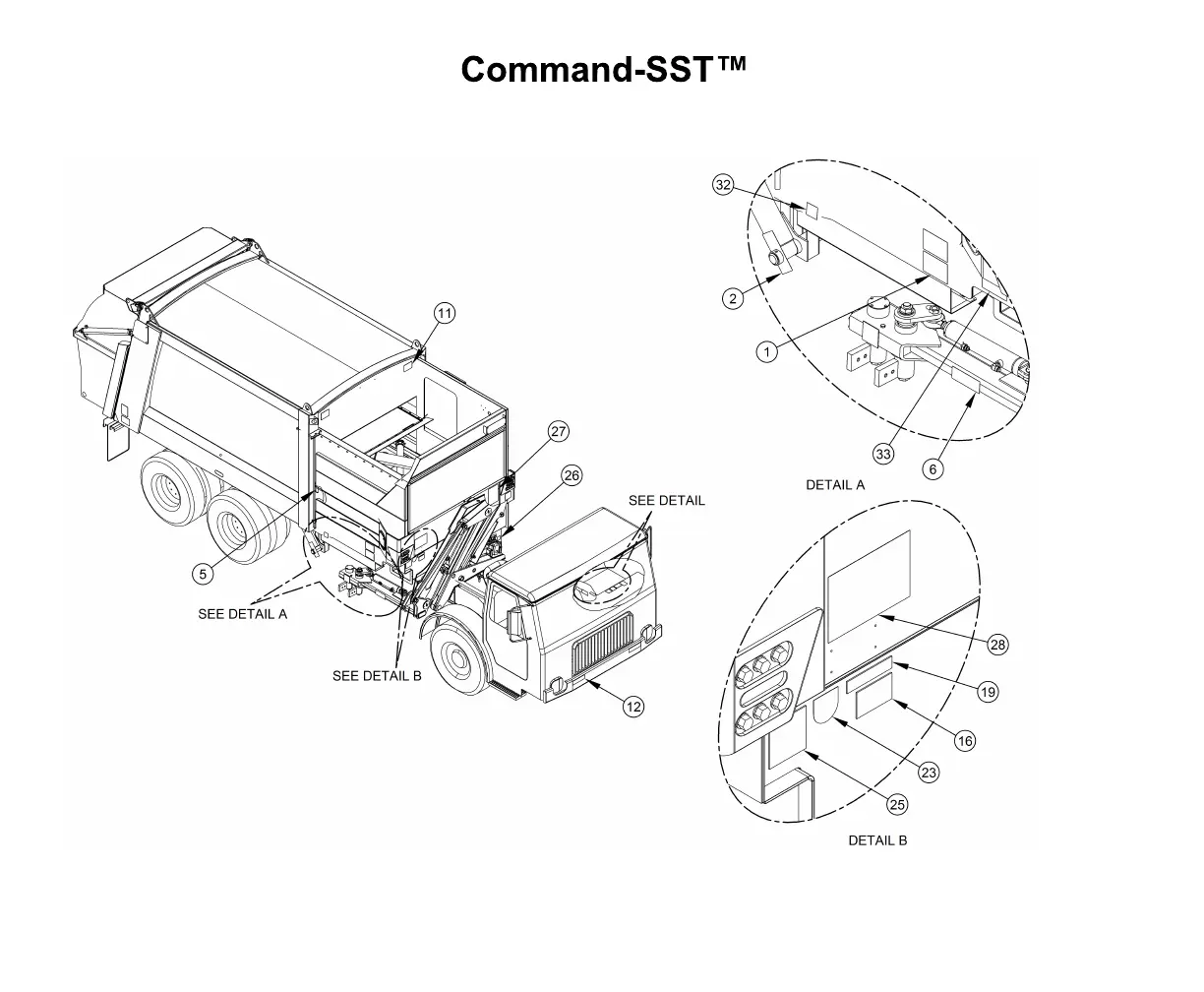 Command-SST™

11

27

26

SEE DETAIL

5

SEE DETAIL A

SEE DETAIL B

12

32

2

1

33

6

DETAIL A

28

19

16

23

25

DETAIL B