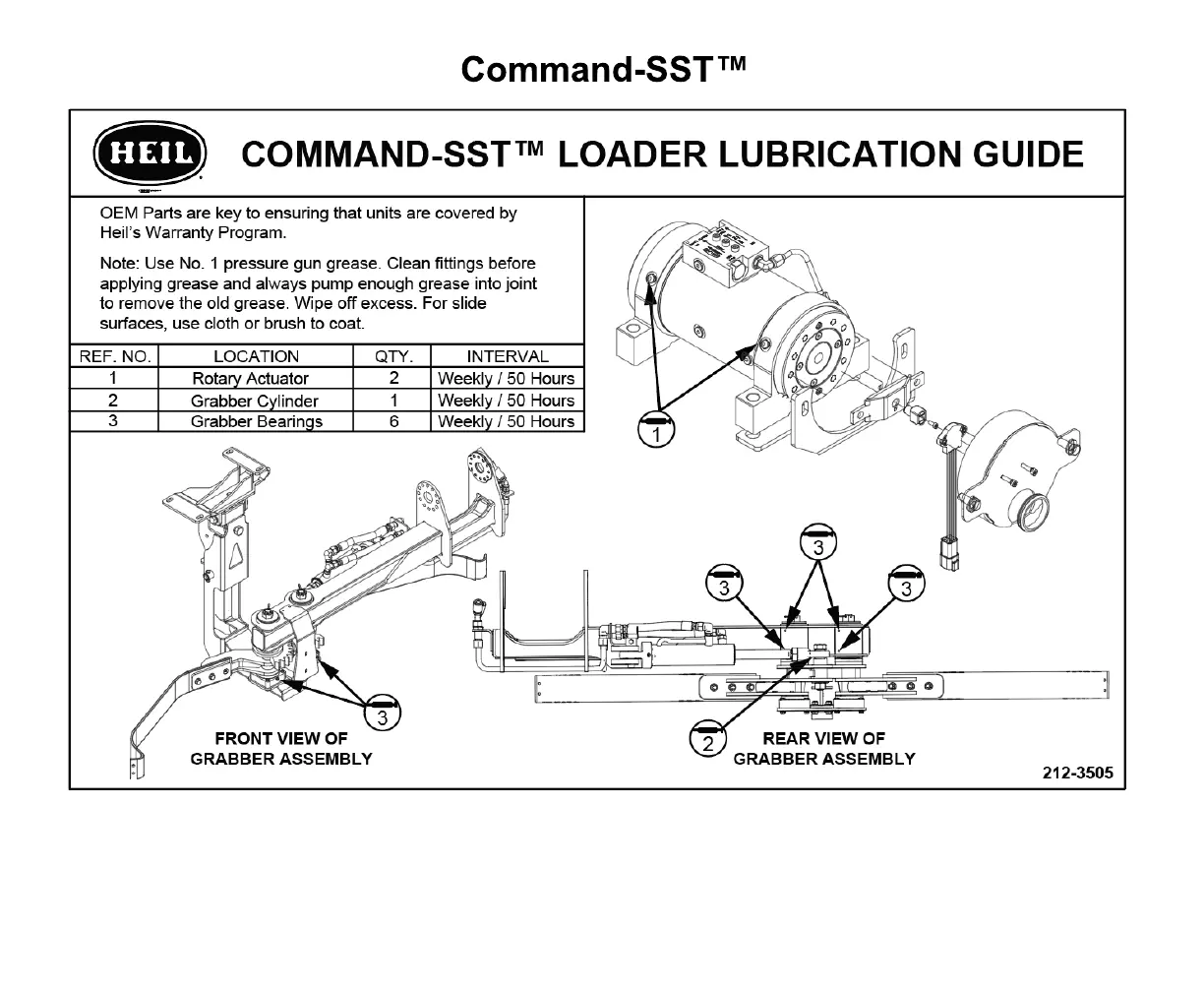 Command-SST™

HEIL

COMMAND-SST™ LOADER LUBRICATION GUIDE

OEM Parts are key to ensuring that units are covered by Heil's Warranty Program.

Note: Use No. 1 pressure gun grease. Clean fittings before applying grease and always pump enough grease into joint to remove the old grease. Wipe off excess. For slide surfaces, use cloth or brush to coat.

| REF. NO. | LOCATION | QTY. | INTERVAL |
|---|---|---|---|
| 1 | Rotary Actuator | 2 | Weekly / 50 Hours |
| 2 | Grabber Cylinder | 1 | Weekly / 50 Hours |
| 3 | Grabber Bearings | 6 | Weekly / 50 Hours |

1

3

3

3

3

2

FRONT VIEW OF GRABBER ASSEMBLY

REAR VIEW OF GRABBER ASSEMBLY

212-3505