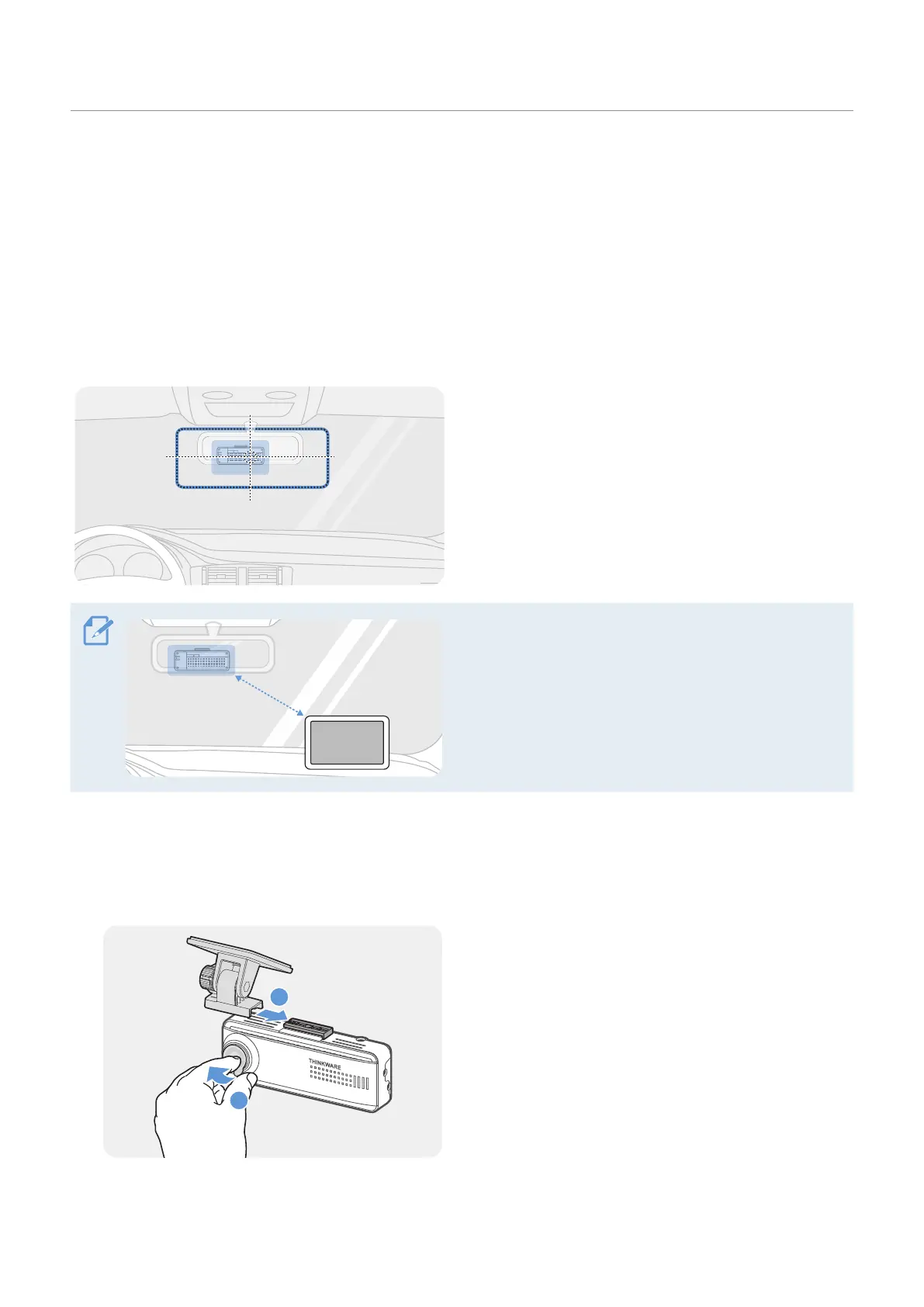 THINKWARE