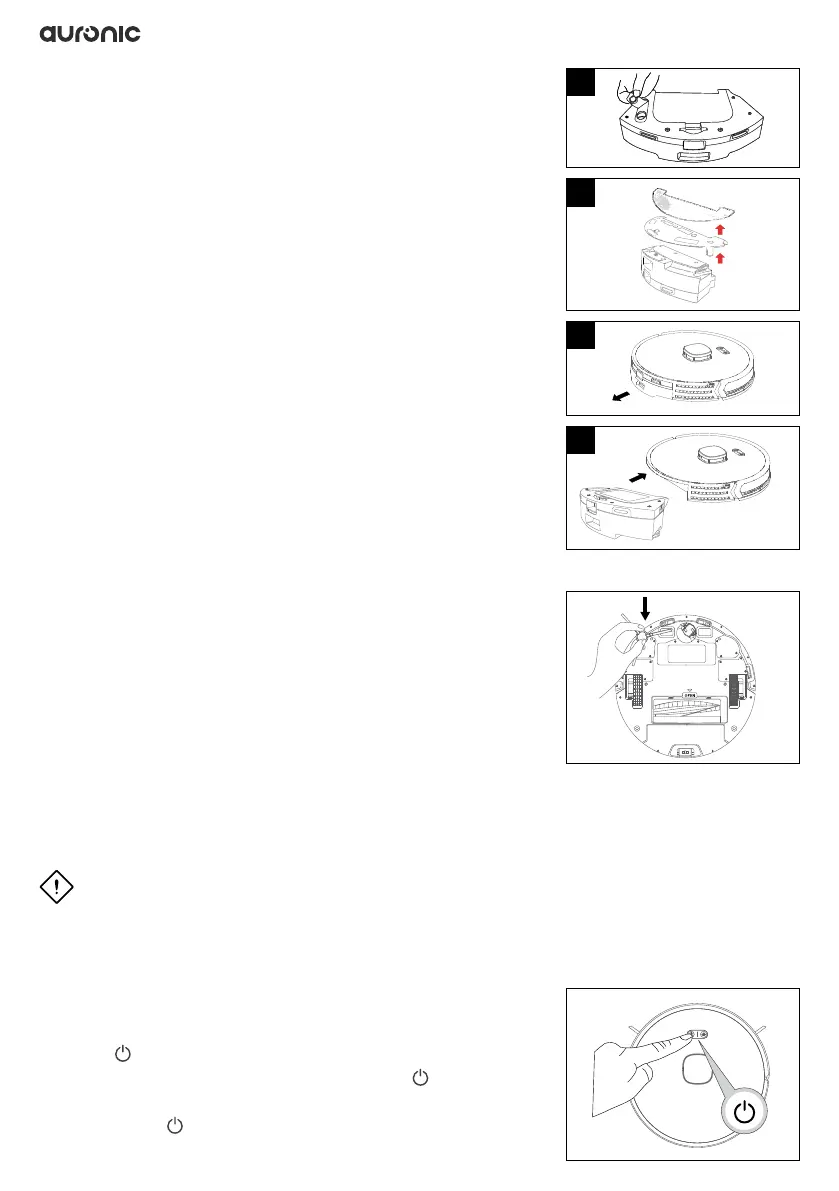 auronic