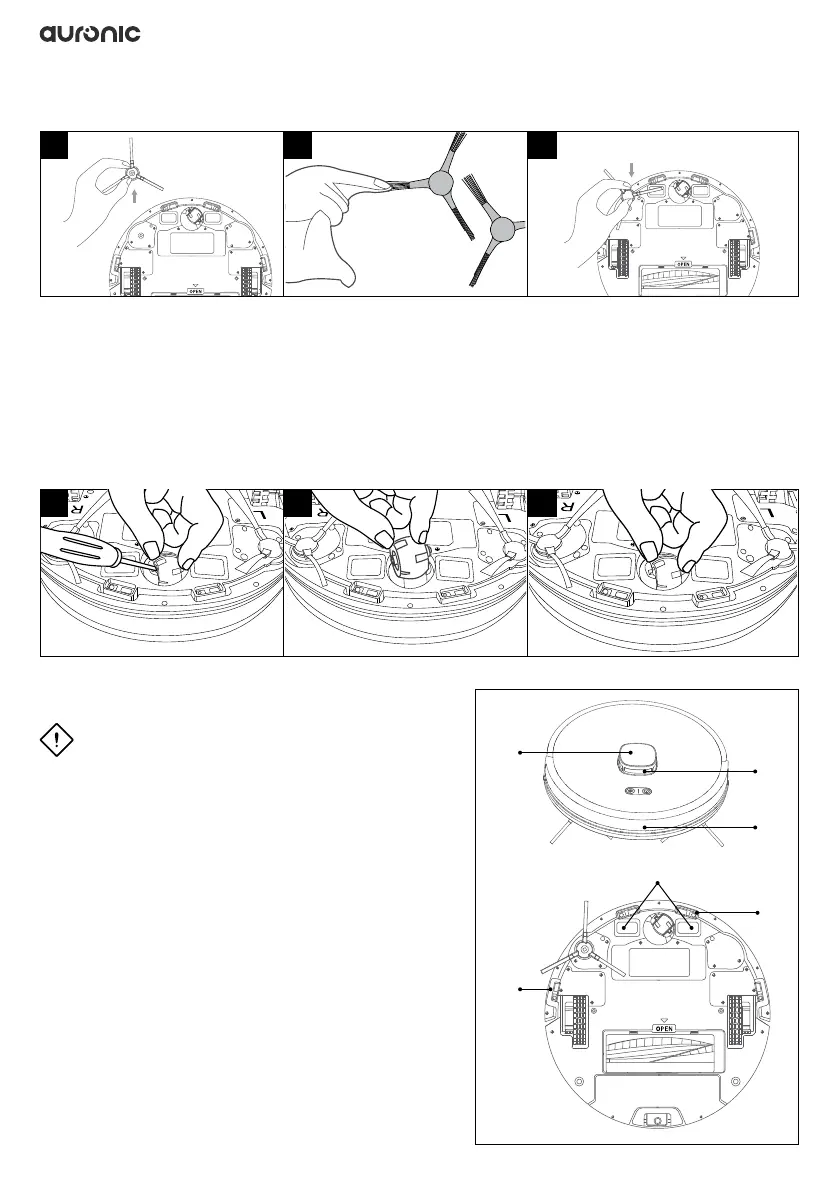 auronic

OPEN

OPEN

R

L

R

L

R

L

OPEN