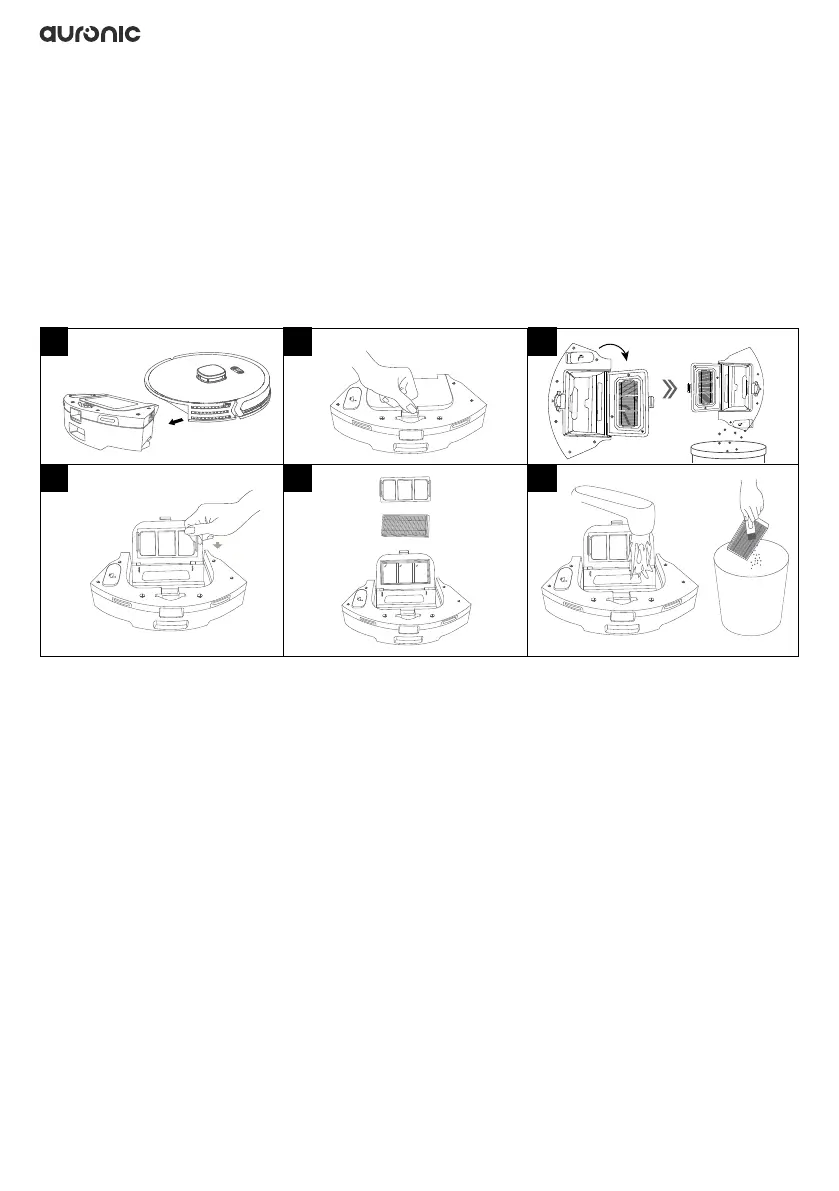 auronic