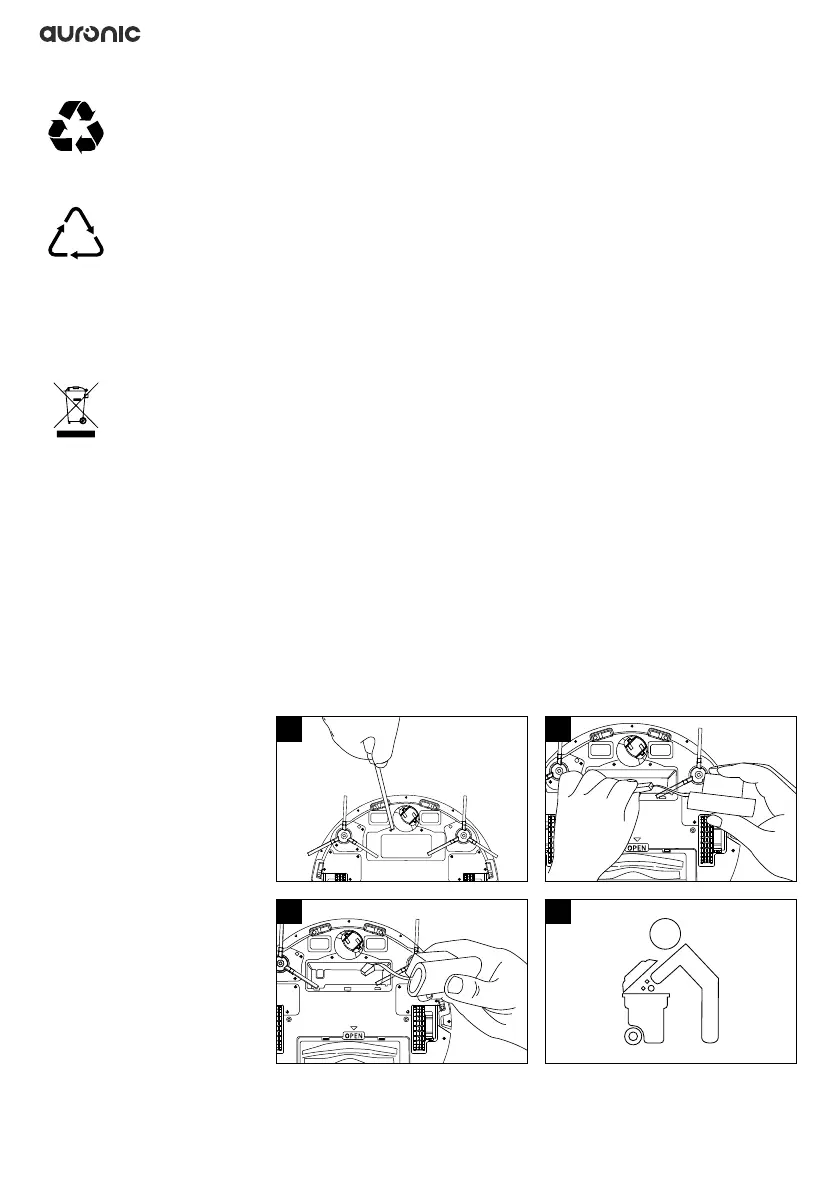 auronic

OPEN

OPEN