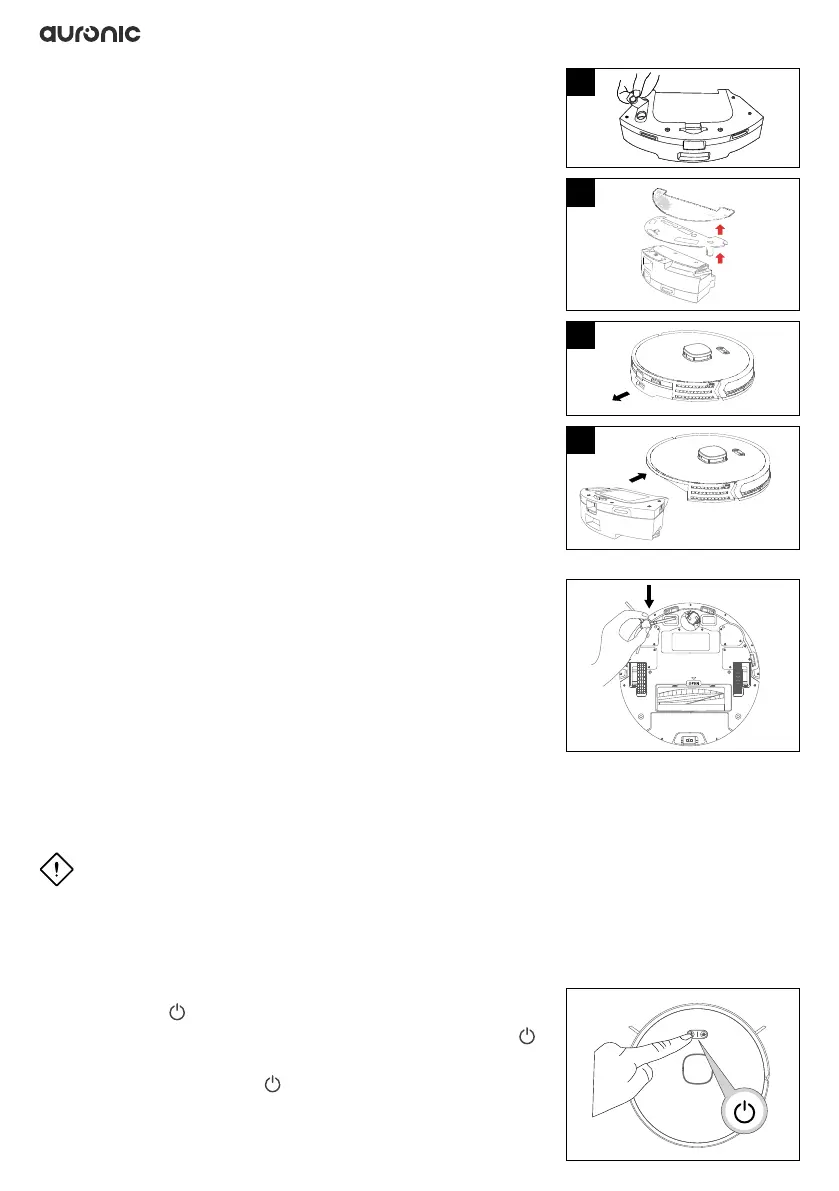 auronic