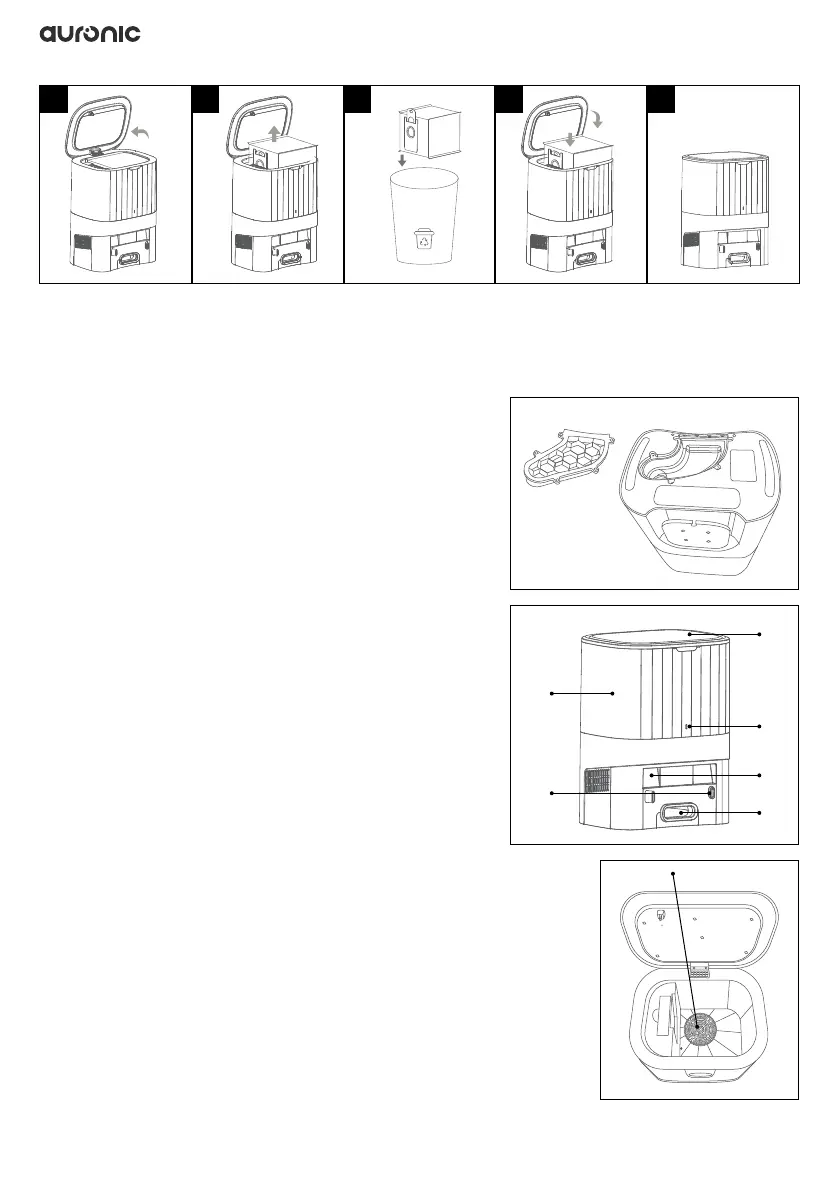 auronic