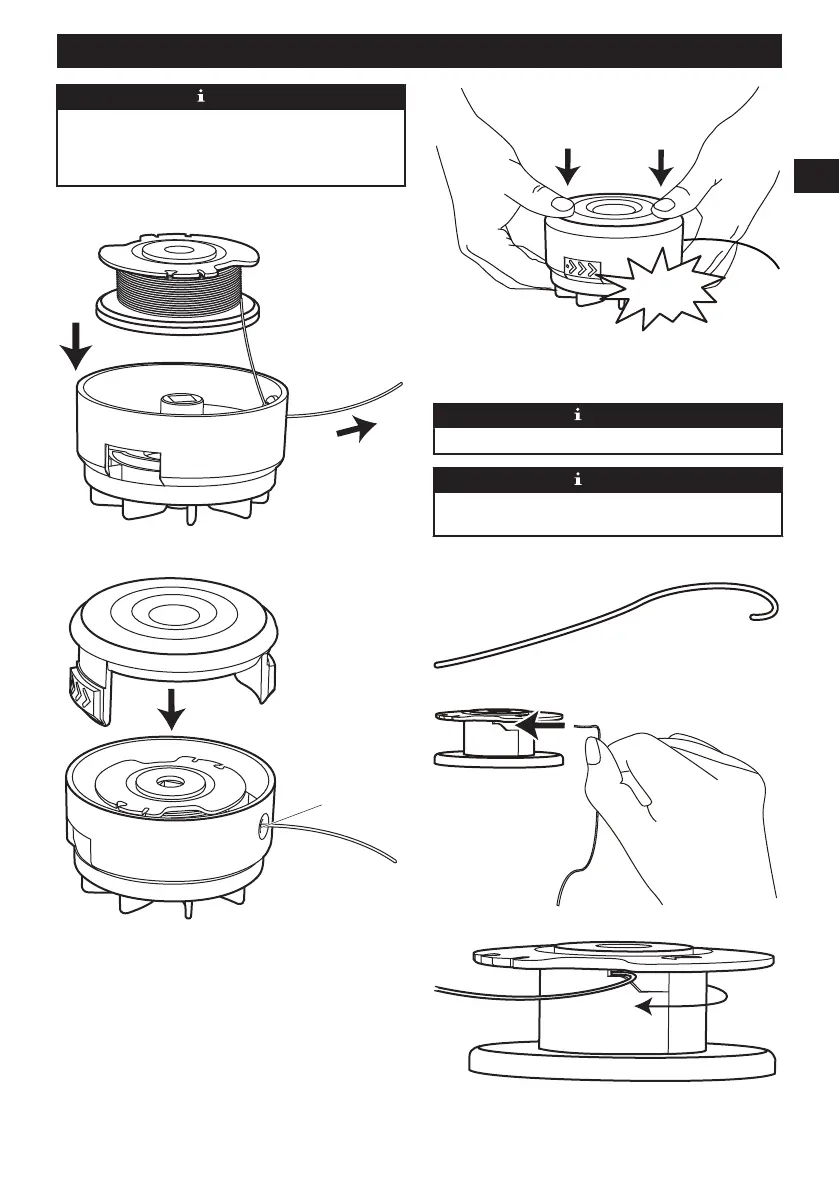 i

i

i