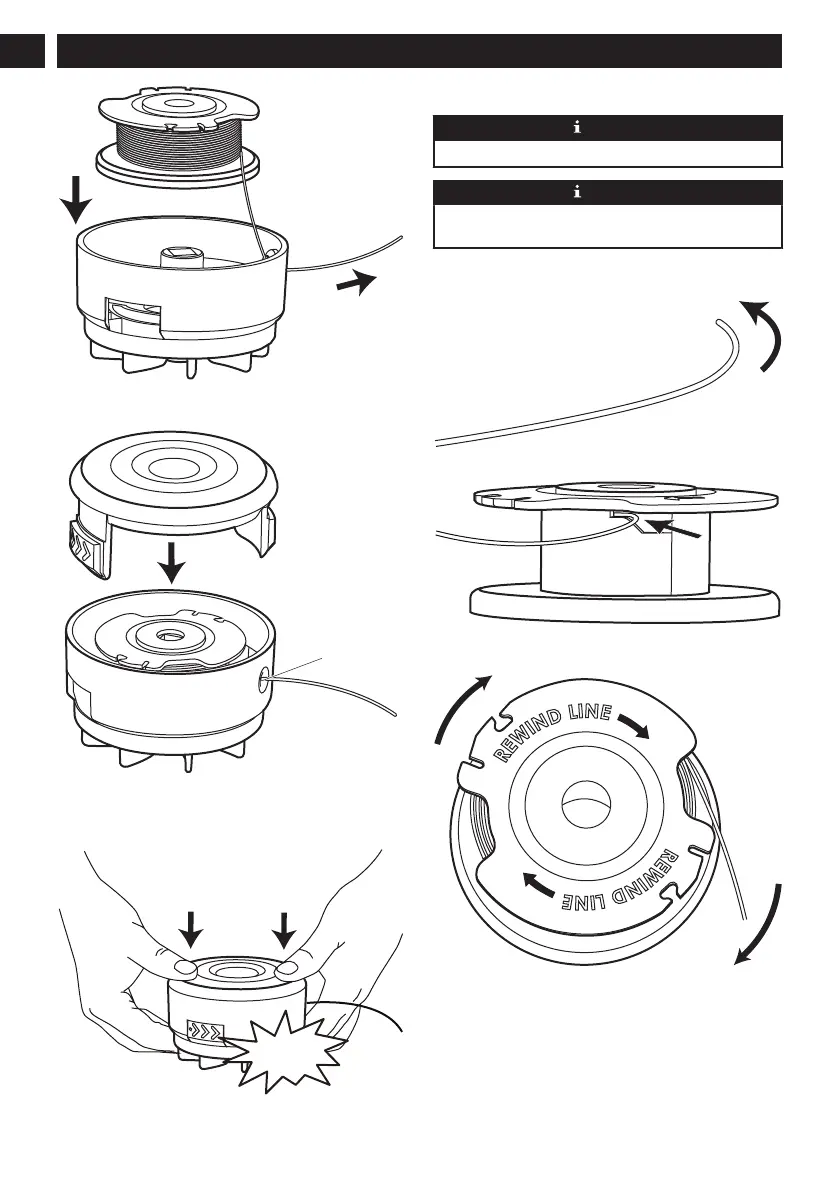 i

i

REWIND LINE
REWIND LINE