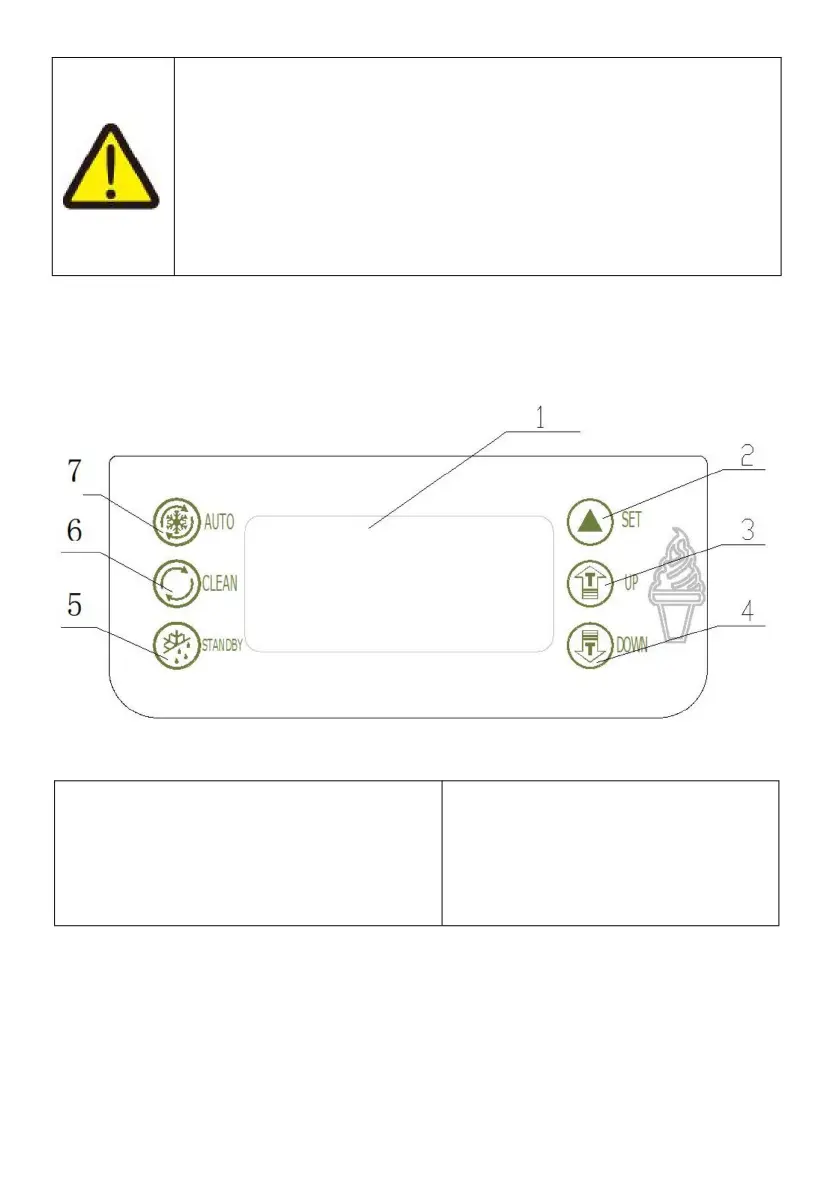 1

7

AUTO

6

CLEAN

5

STANDBY

2

SET

3

UP

4

DOWN