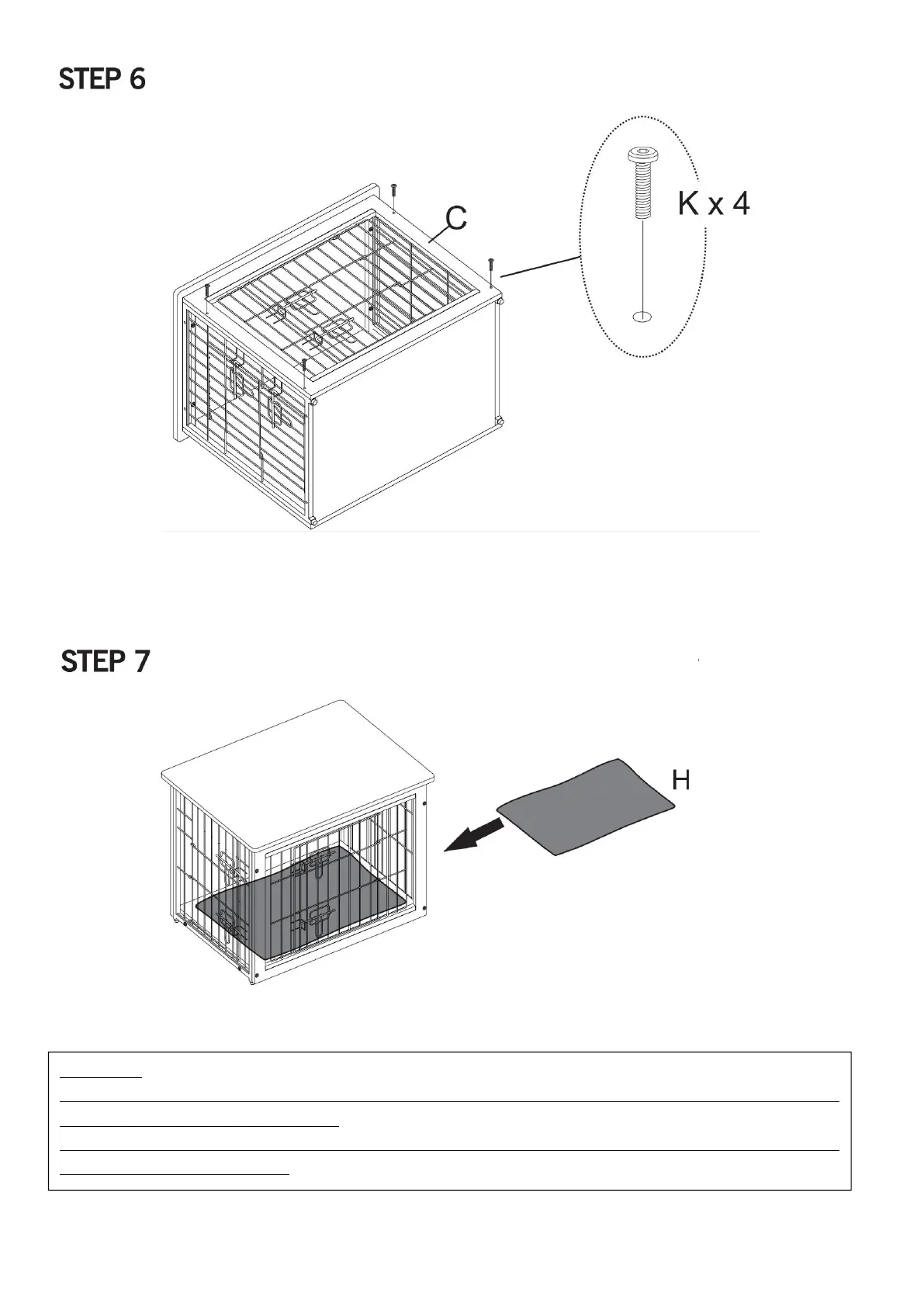 STEP 6

C

K x 4

STEP 7

H