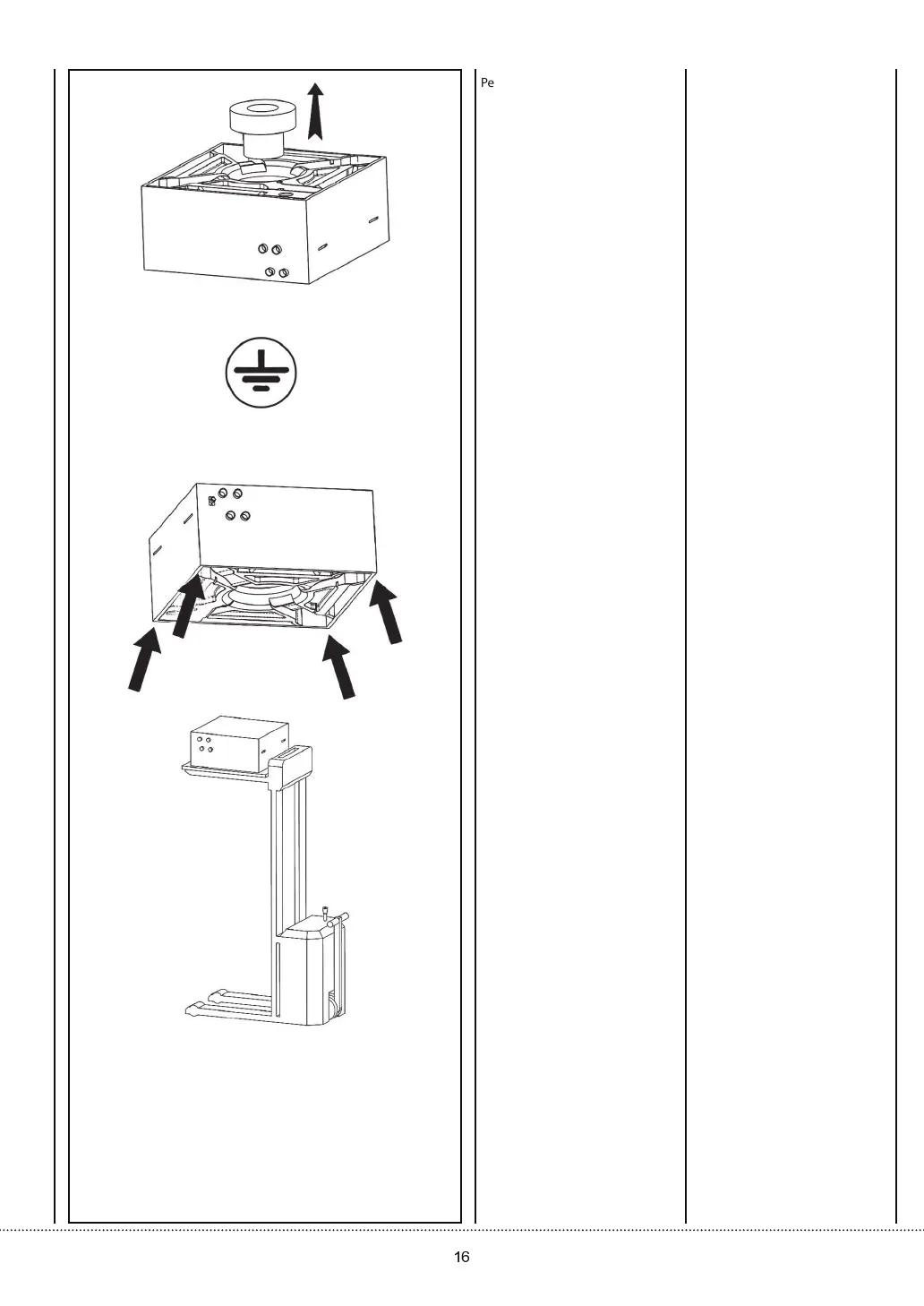 Pe

16