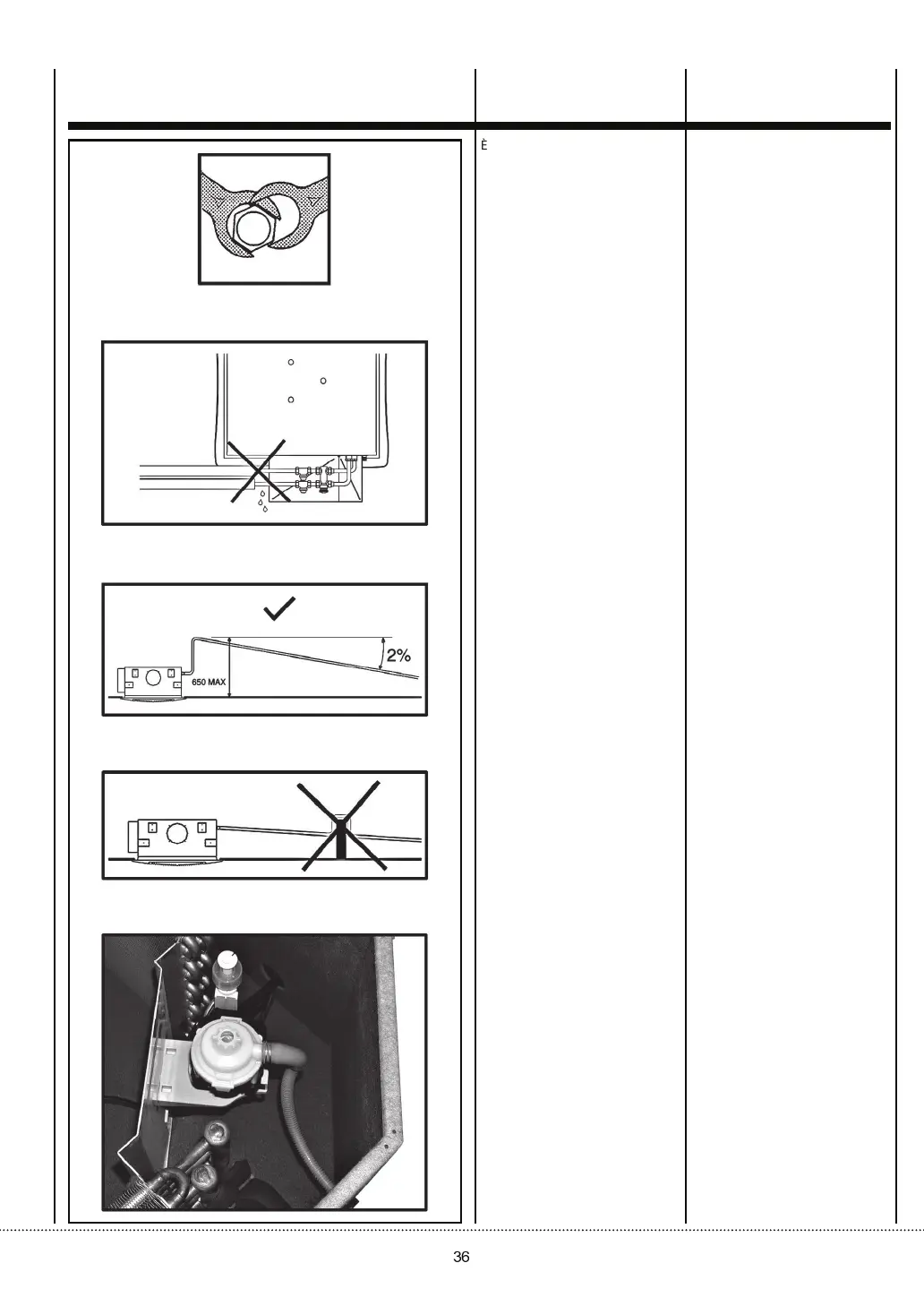 È

2%

650 MAX

36