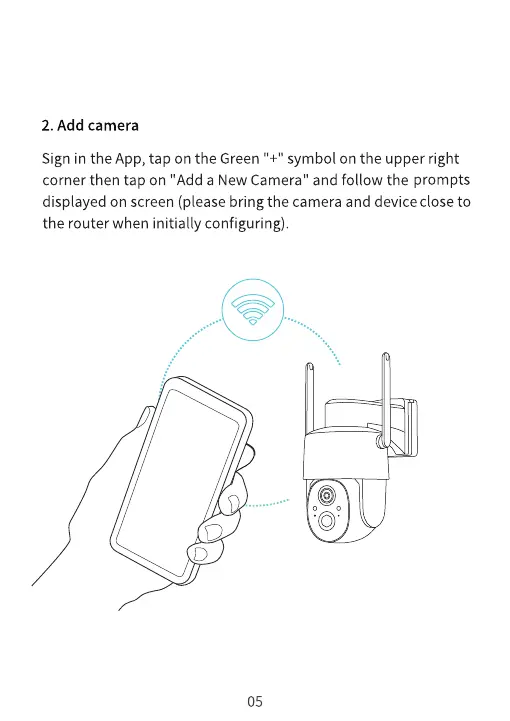 2. Add camera

Sign in the App, tap on the Green "+" symbol on the upper right corner then tap on "Add a New Camera" and follow the prompts displayed on screen (please bring the camera and device close to the router when initially configuring).

05