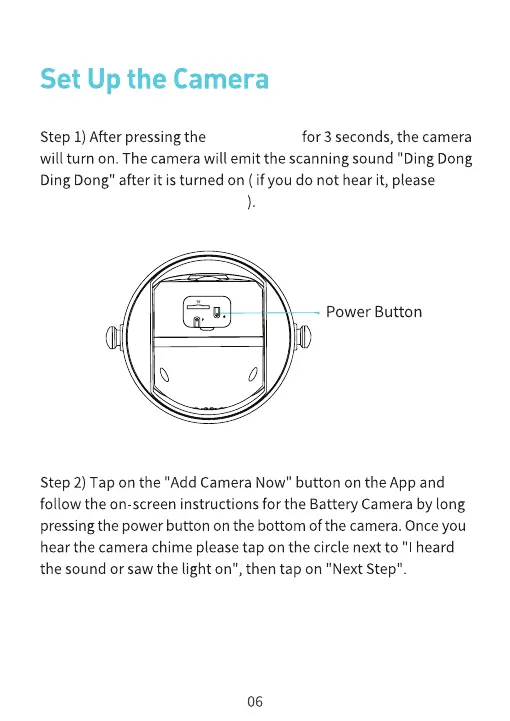 Set Up the Camera

Step 1) After pressing the for 3 seconds, the camera will turn on. The camera will emit the scanning sound "Ding Dong Ding Dong" after it is turned on ( if you do not hear it, please ).

Power Button

Step 2) Tap on the "Add Camera Now" button on the App and follow the on-screen instructions for the Battery Camera by long pressing the power button on the bottom of the camera. Once you hear the camera chime please tap on the circle next to "I heard the sound or saw the light on", then tap on "Next Step".

06