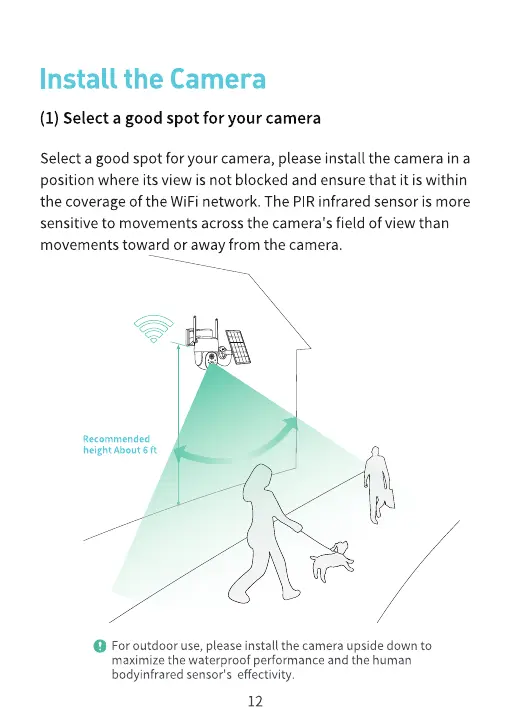 Install the Camera

(1) Select a good spot for your camera

Select a good spot for your camera, please install the camera in a position where its view is not blocked and ensure that it is within the coverage of the WiFi network. The PIR infrared sensor is more sensitive to movements across the camera's field of view than movements toward or away from the camera.

Recommended height About 6 ft

For outdoor use, please install the camera upside down to maximize the waterproof performance and the human bodyinfrared sensor's effectivity.

12