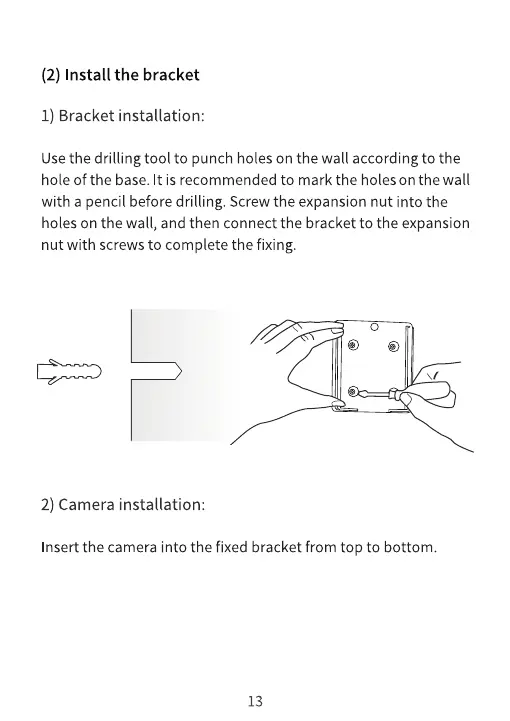 (2) Install the bracket

1) Bracket installation:

Use the drilling tool to punch holes on the wall according to the hole of the base. It is recommended to mark the holes on the wall with a pencil before drilling. Screw the expansion nut into the holes on the wall, and then connect the bracket to the expansion nut with screws to complete the fixing.

2) Camera installation:

Insert the camera into the fixed bracket from top to bottom.

13