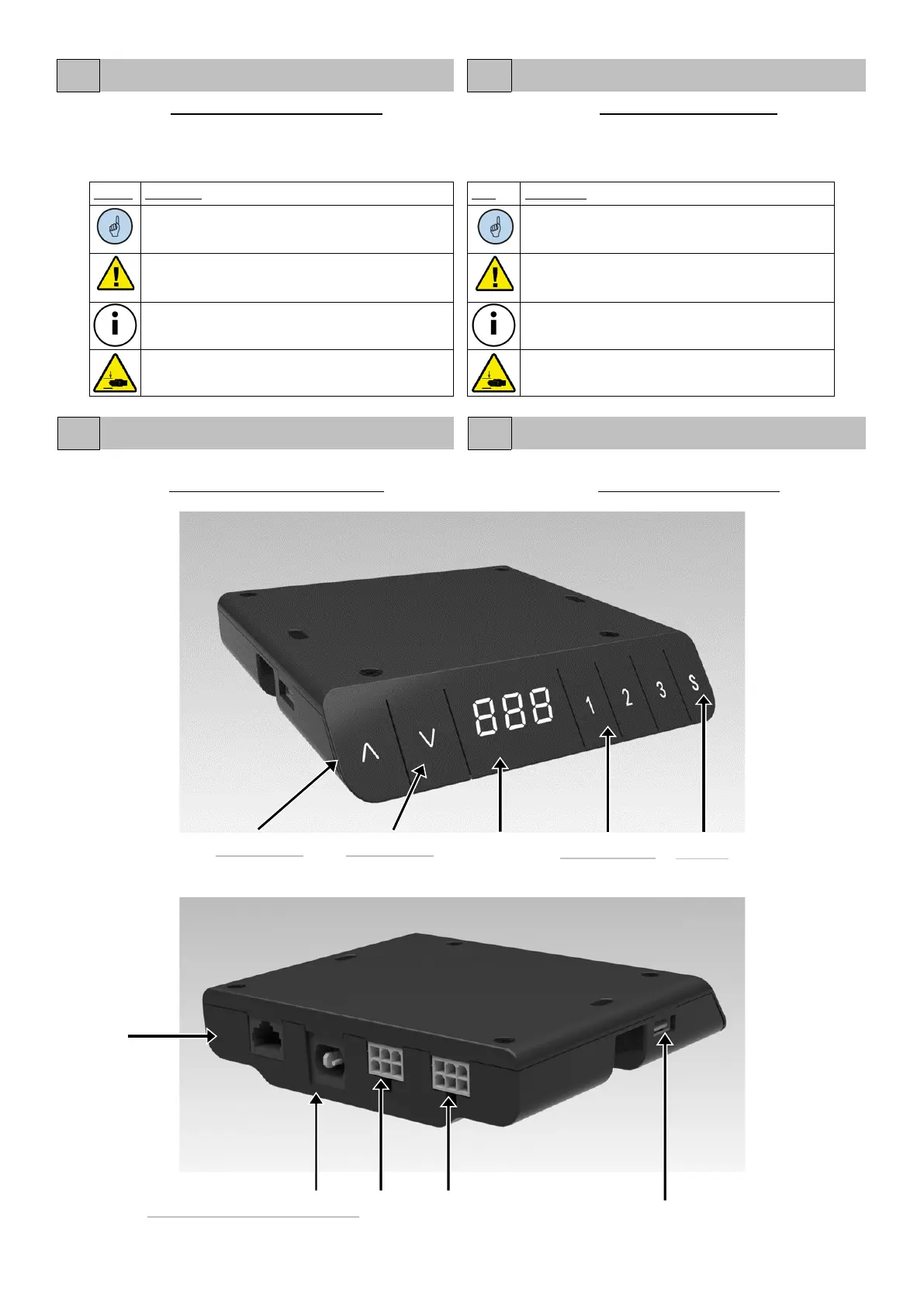 888

1

2

3

S