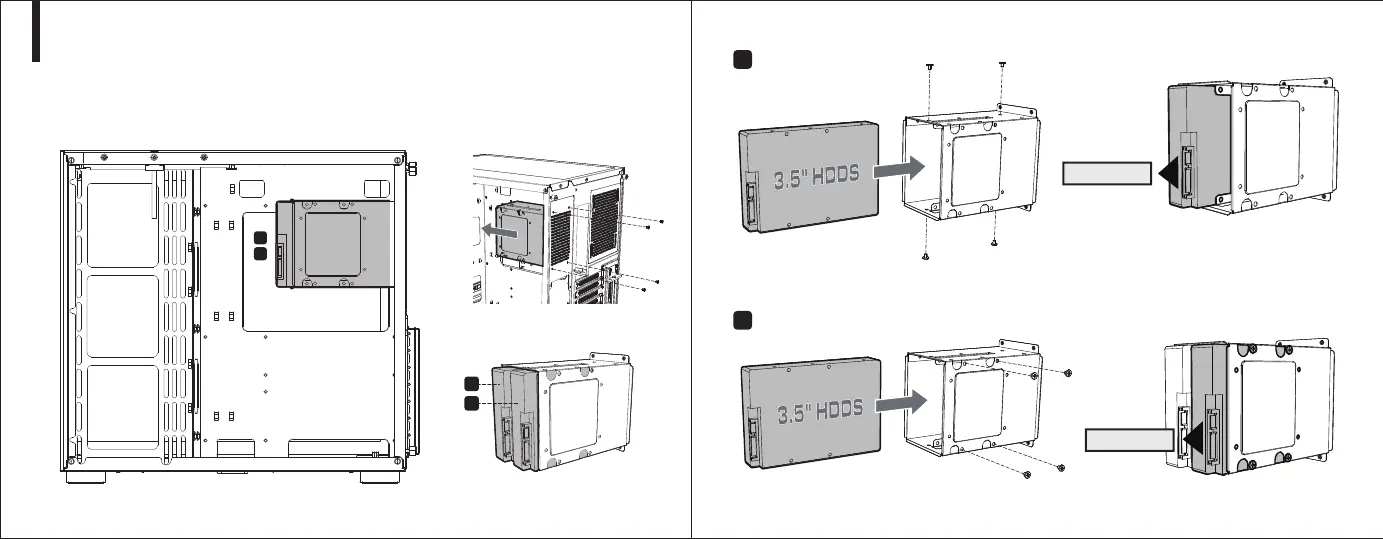 3.5" HDDS

3.5" HDDS