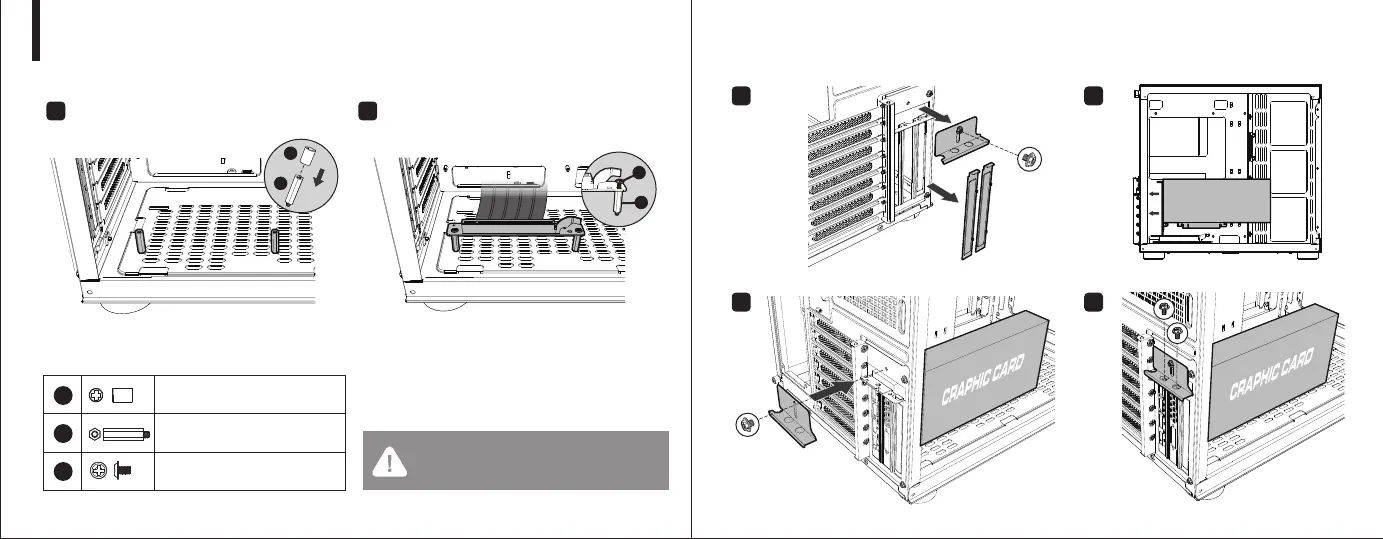 CRAPHIC CARD

CRAPHIC CARD