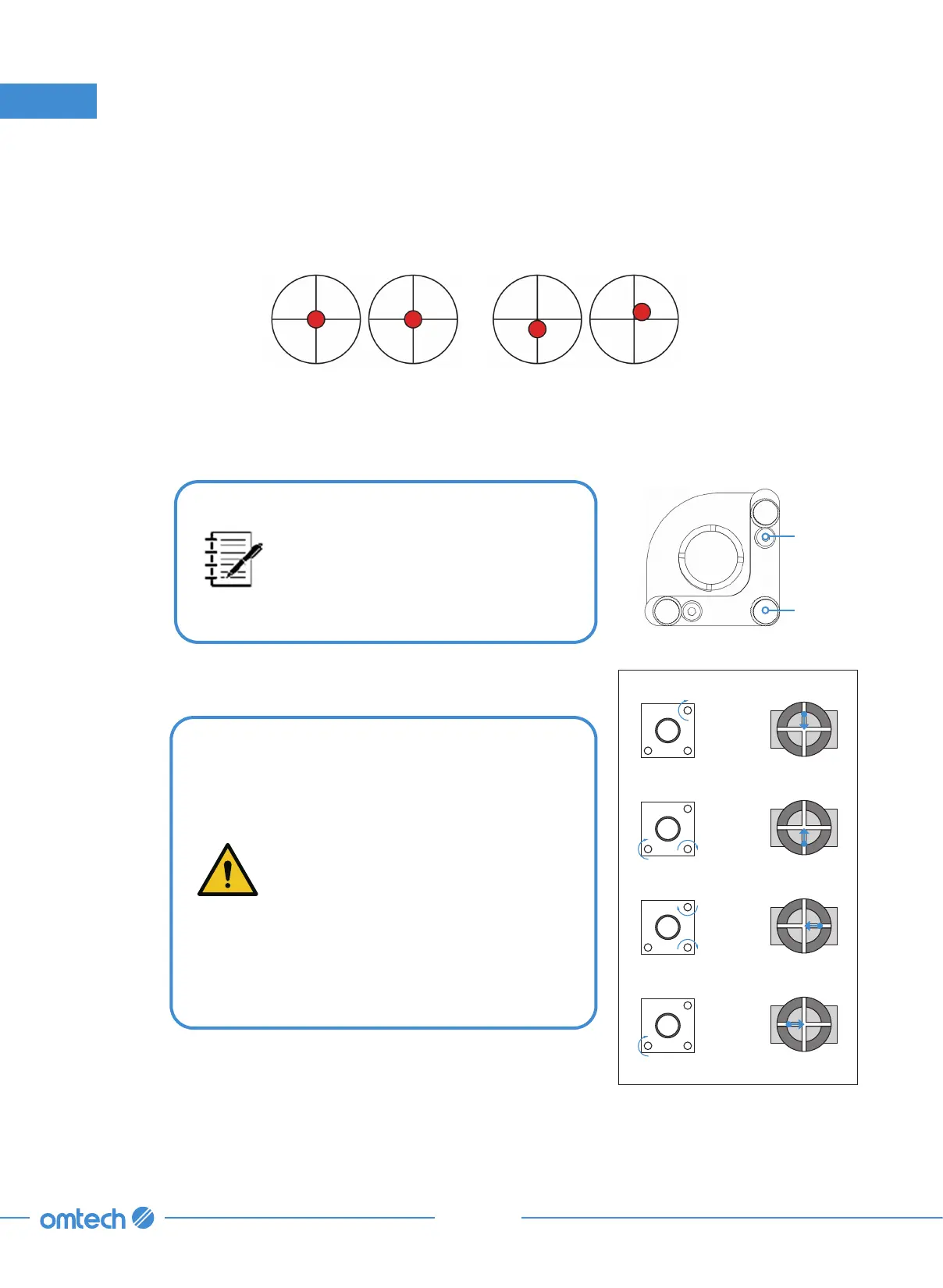 omtech