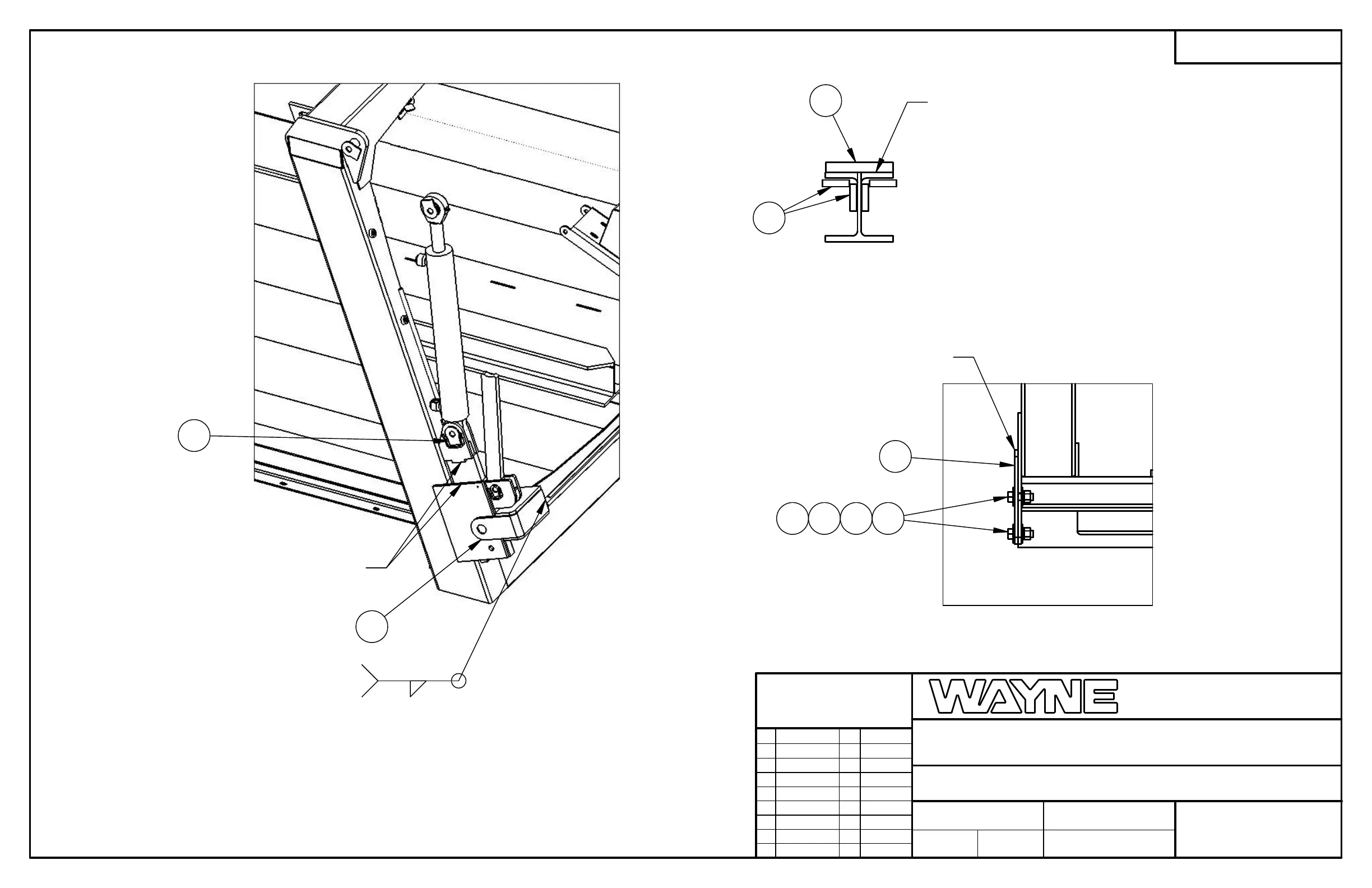 WAYNE