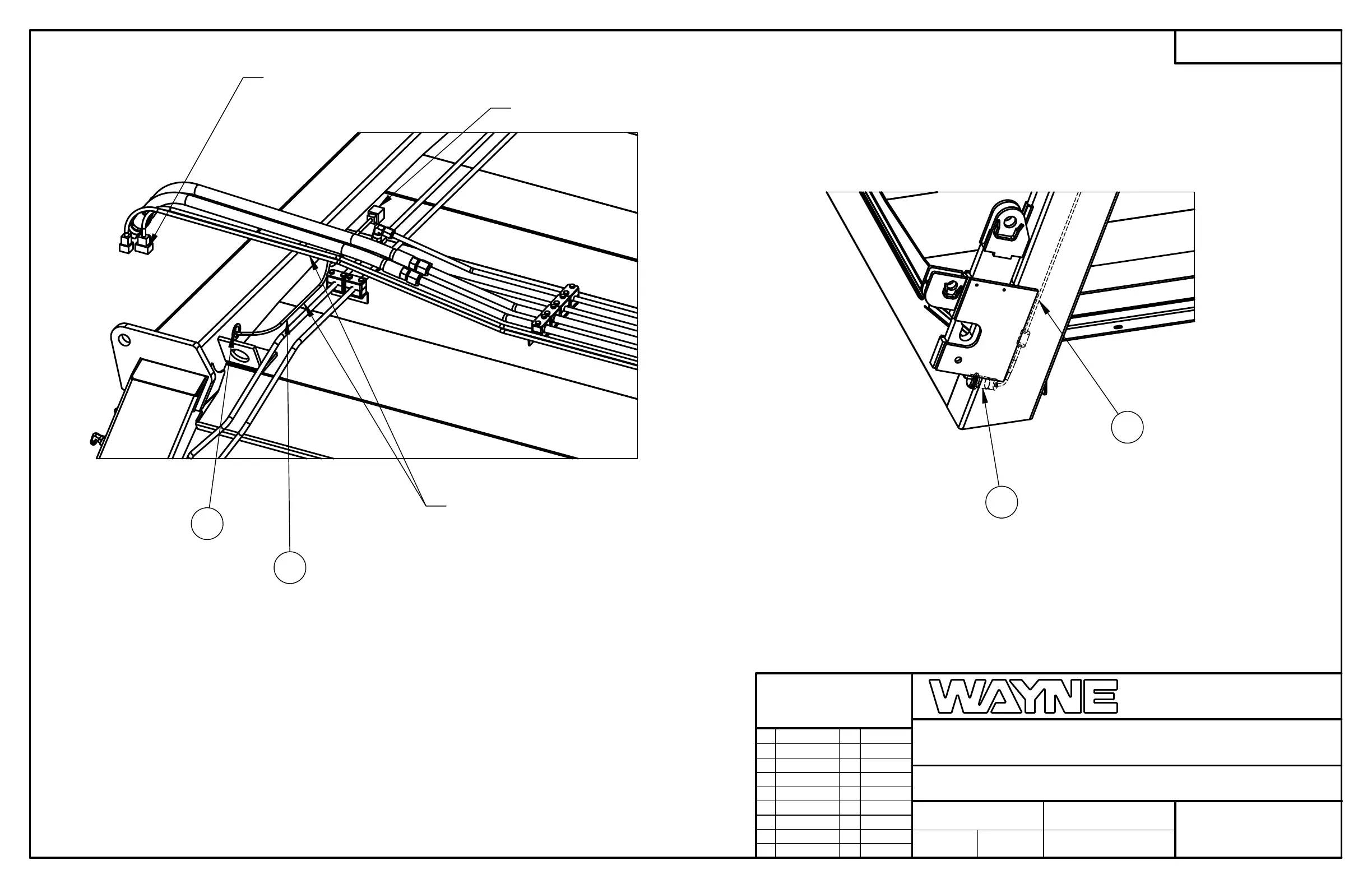 WAYNE