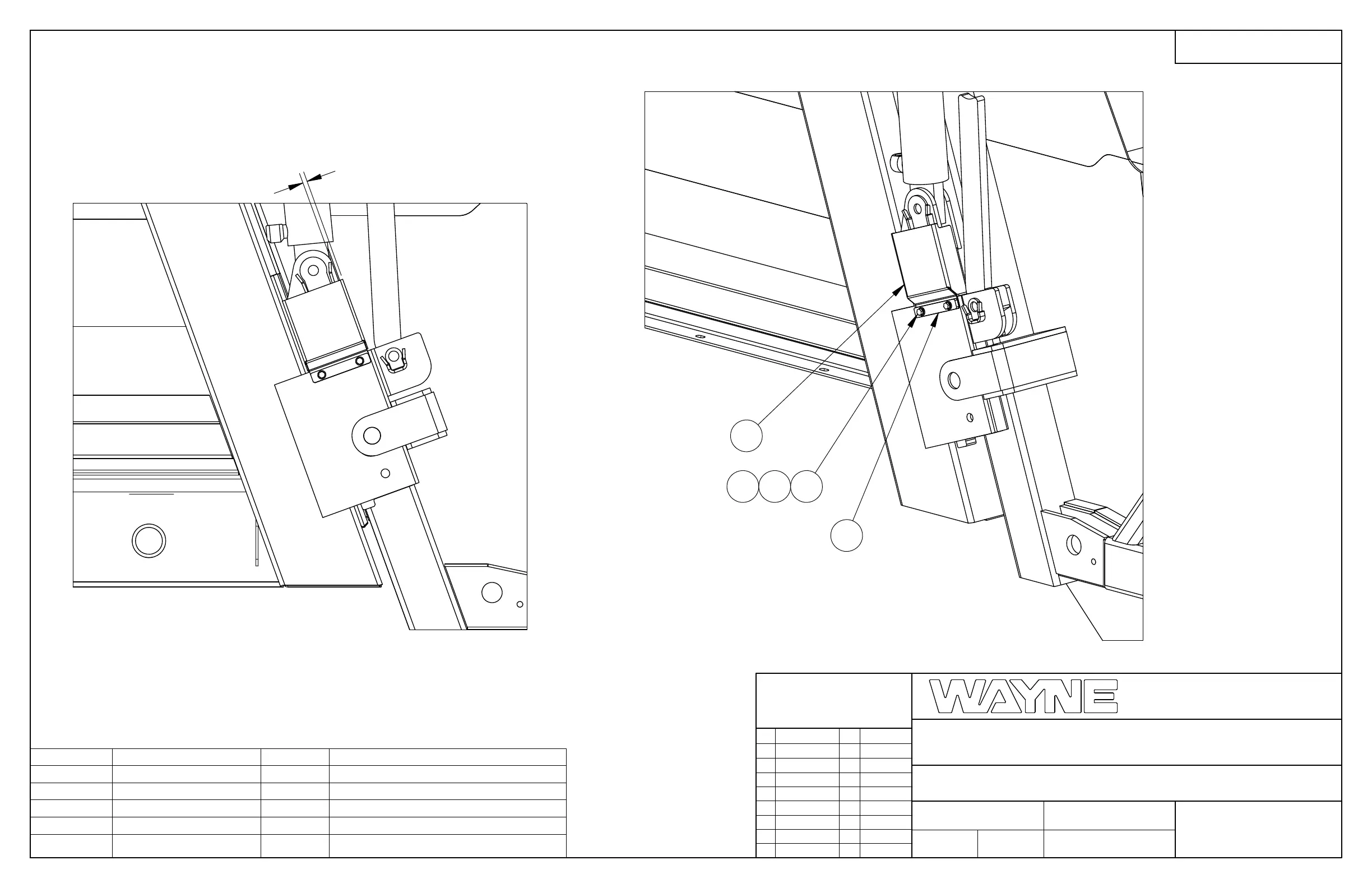 WAYNE