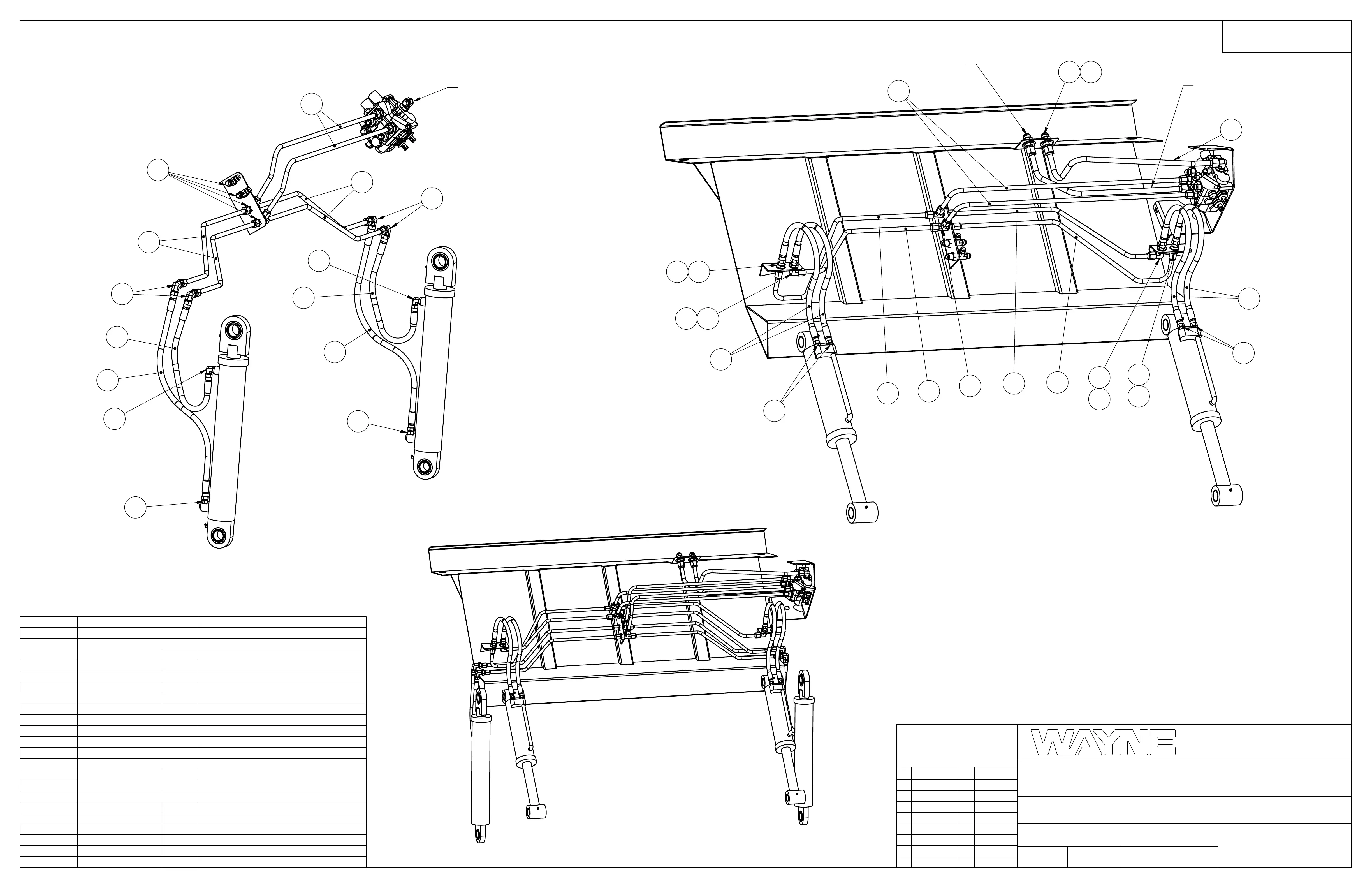 WAYNE