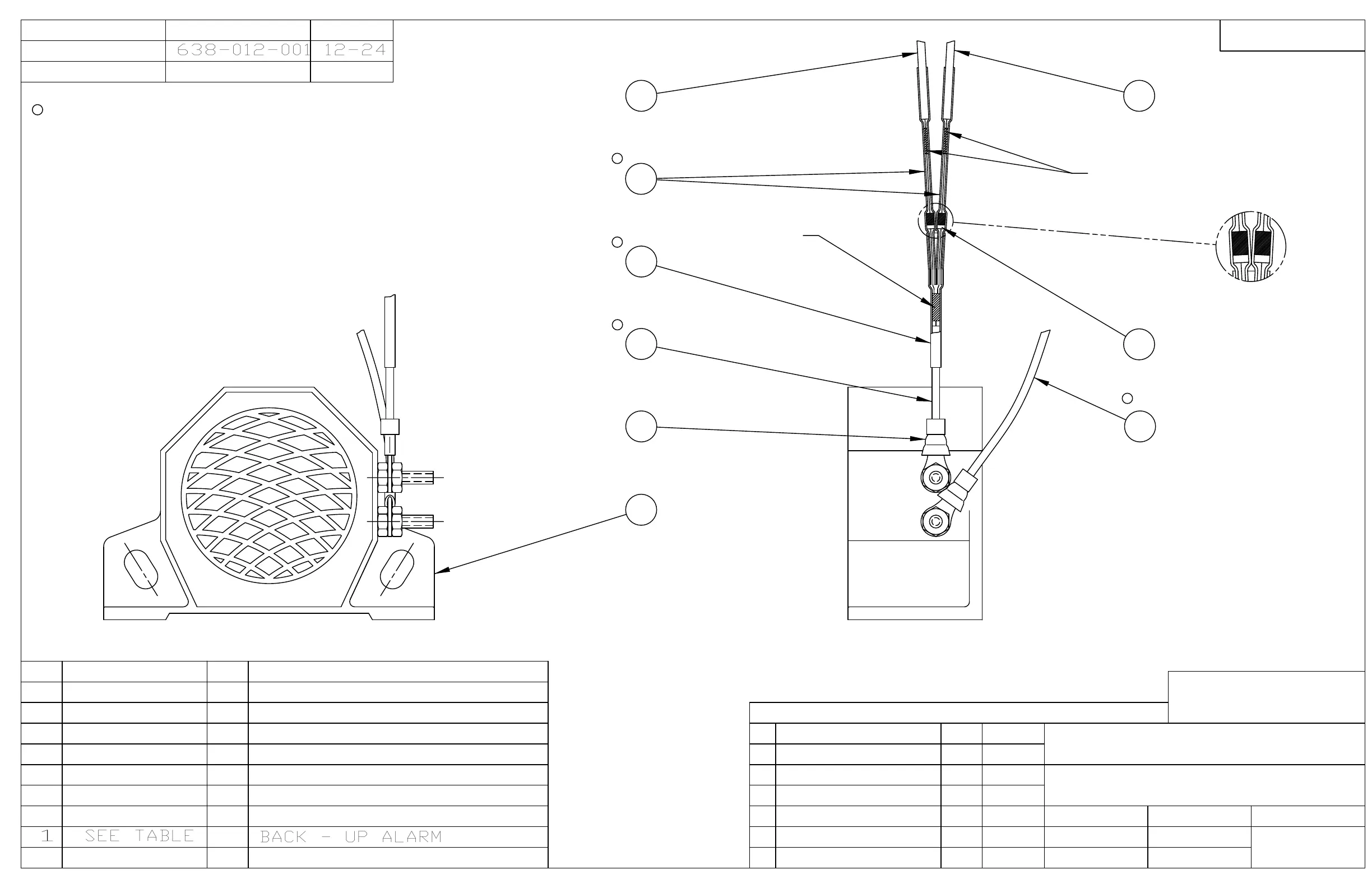 638-012-001 12-24

1 SEE TABLE BACK - UP ALARM